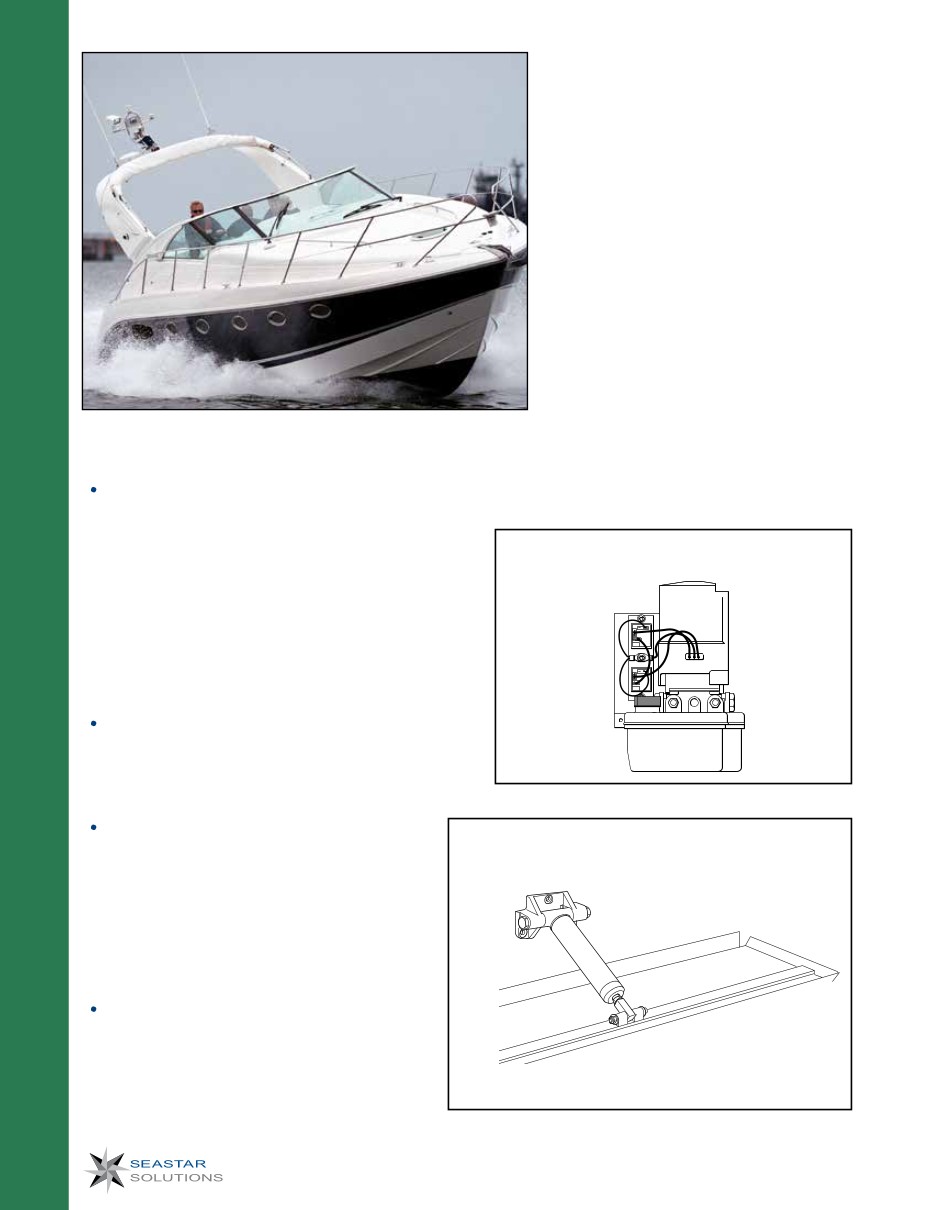 SEASTAR
SOLUTIONS