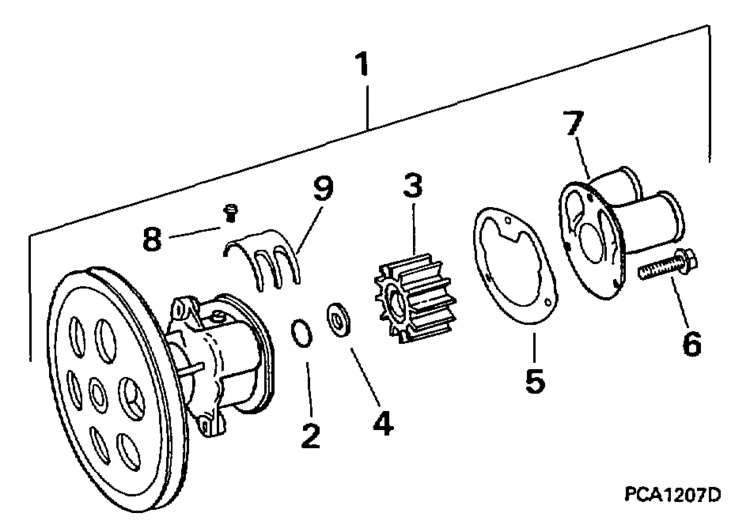 1
7
9
3
8
6
5
2
4
PCA1207D