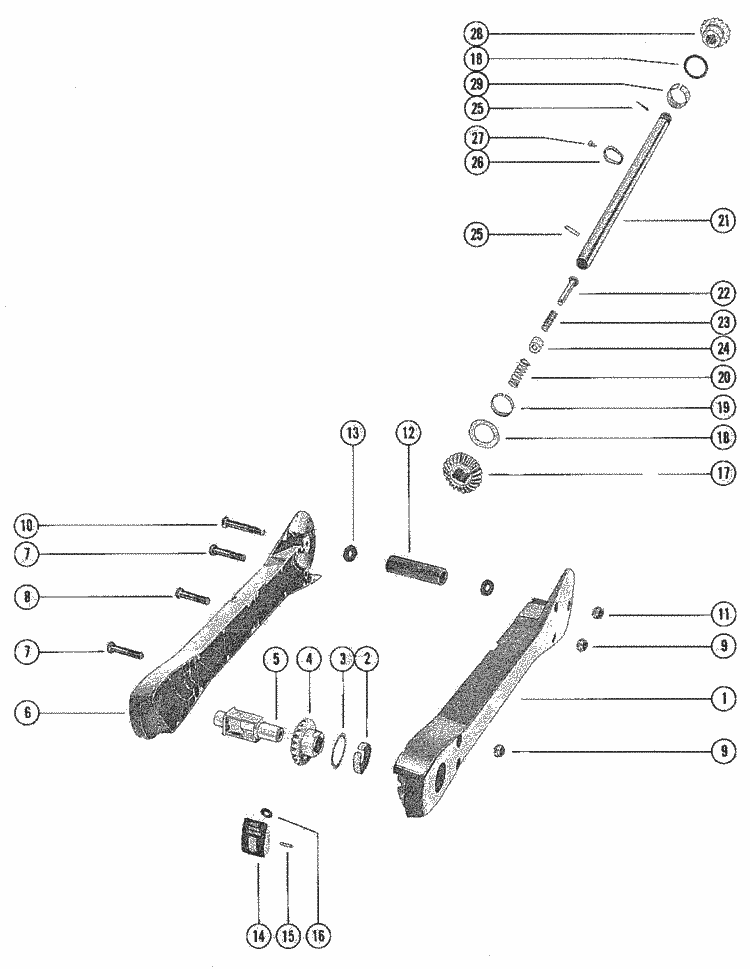 28
18
29
25
27
26
25
21
22
23
24
20
19
18
17
13
12
10
7
8
7
6
5
4
3
2
11
9
1
9
14
15
16