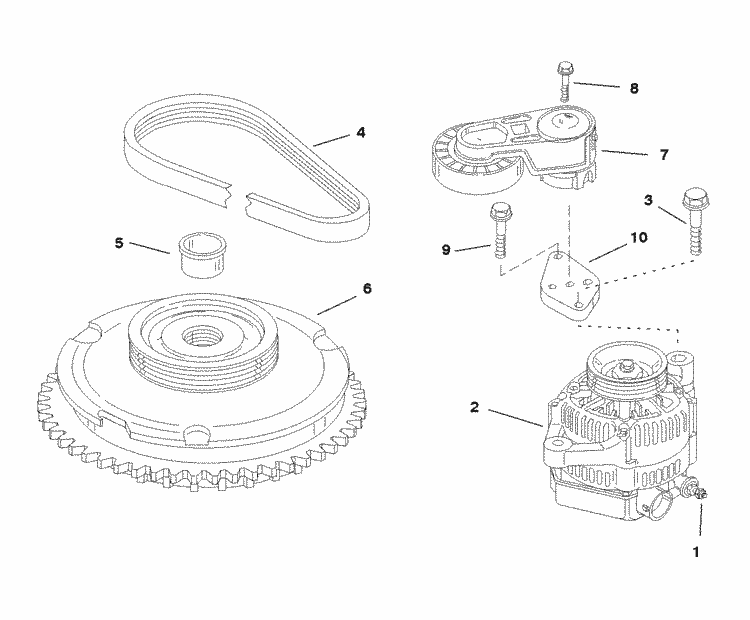 8
4
7
3
5
9
10
6
2
1