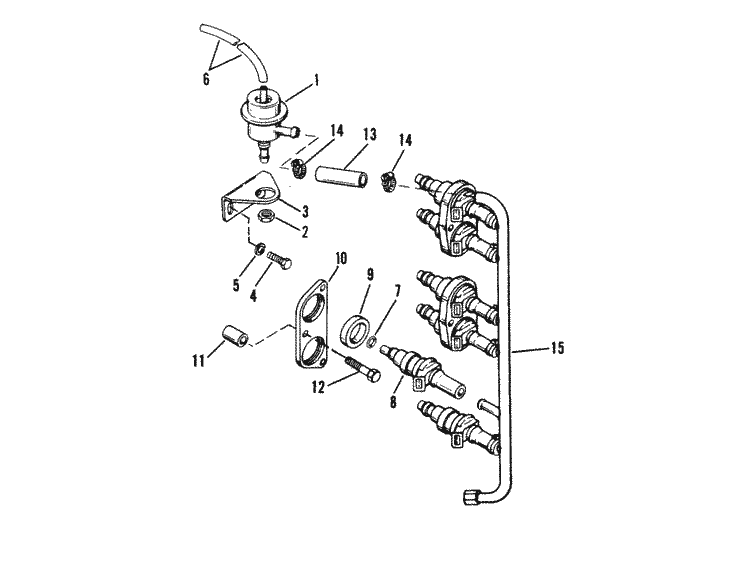 6
1
14
13
14
3
2
5
4
10
9
7
11
12
8
15