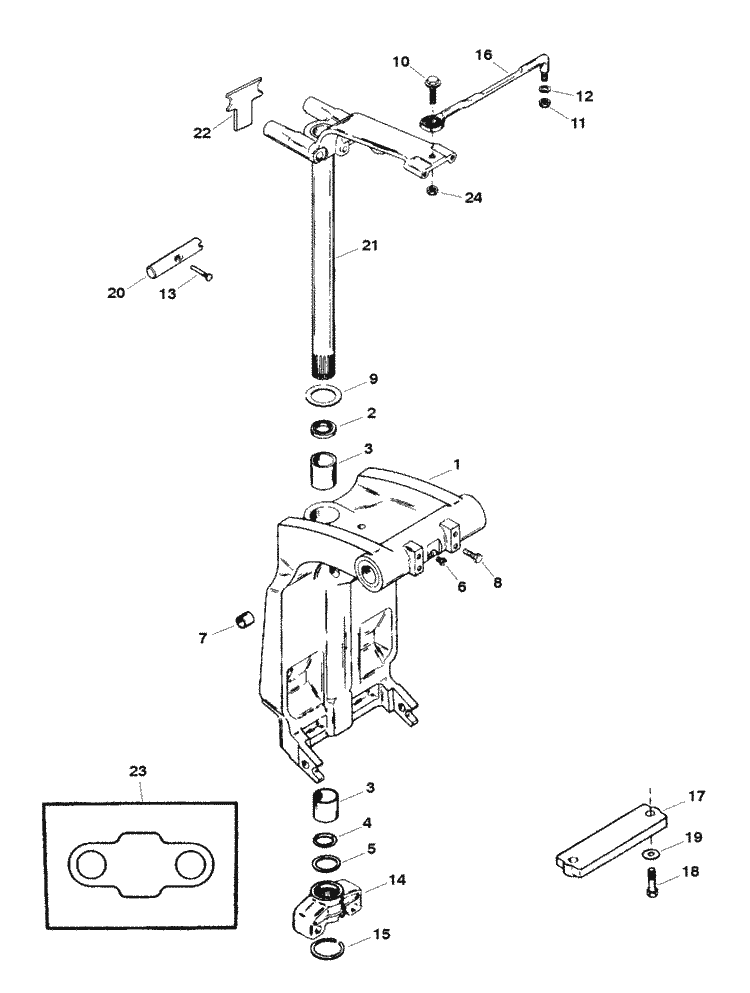 10
16
12
11
22
24
21
20
13
9
2
3
1
6
8
7
23
3
4
5
14
15
17
19
18