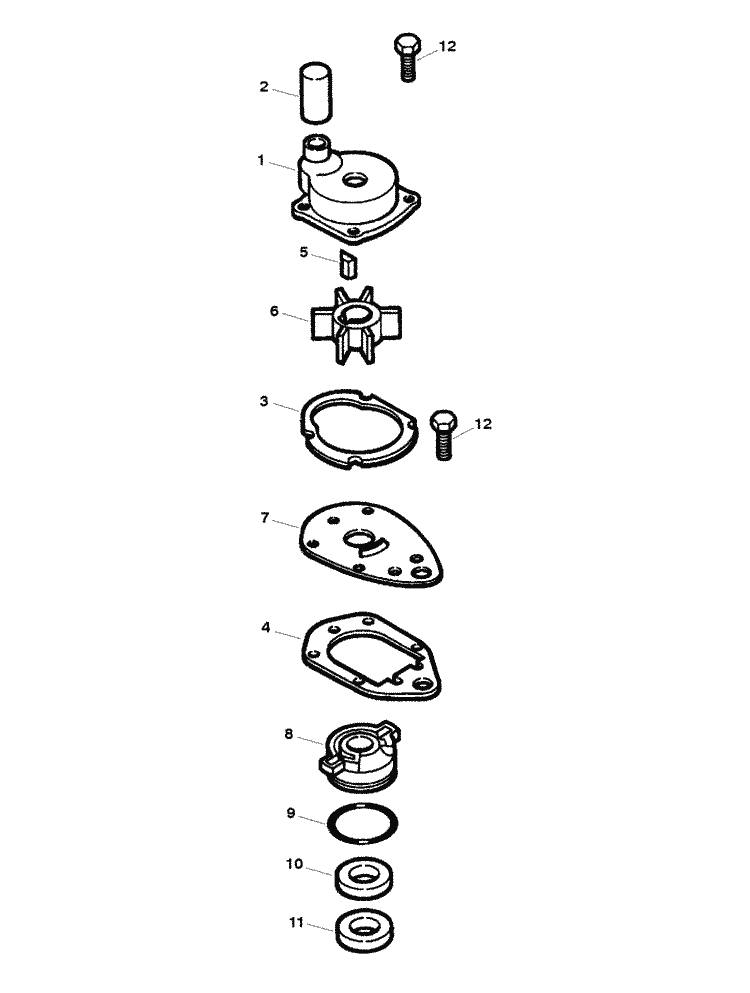 12
2
1
5
6
3
12
7
4
8
9
10
11