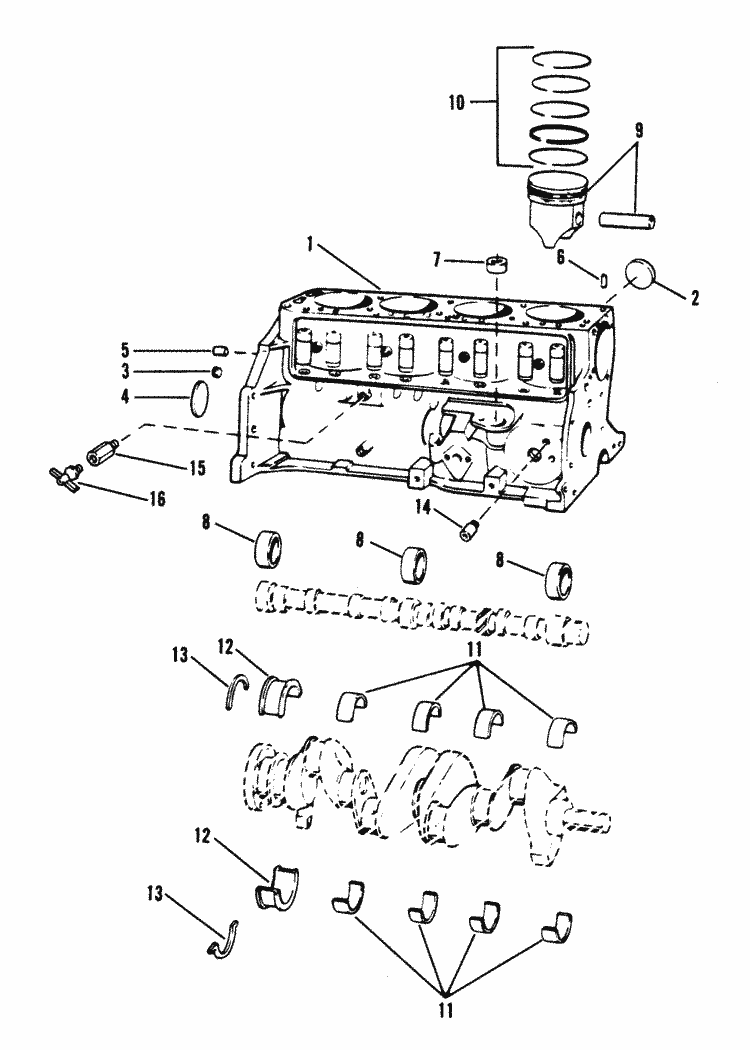 10
9
1
7
6
2
5
3
4
15
16
14
8
8
8
13
12
11
12
13
11