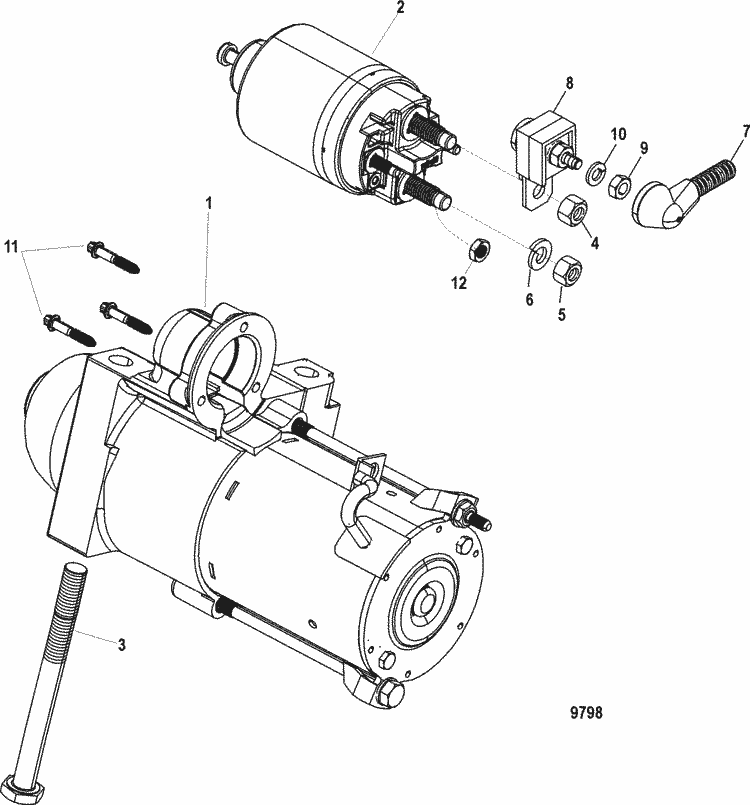 2
8
10
9
7
1
11
4
12
6
5
3
9798