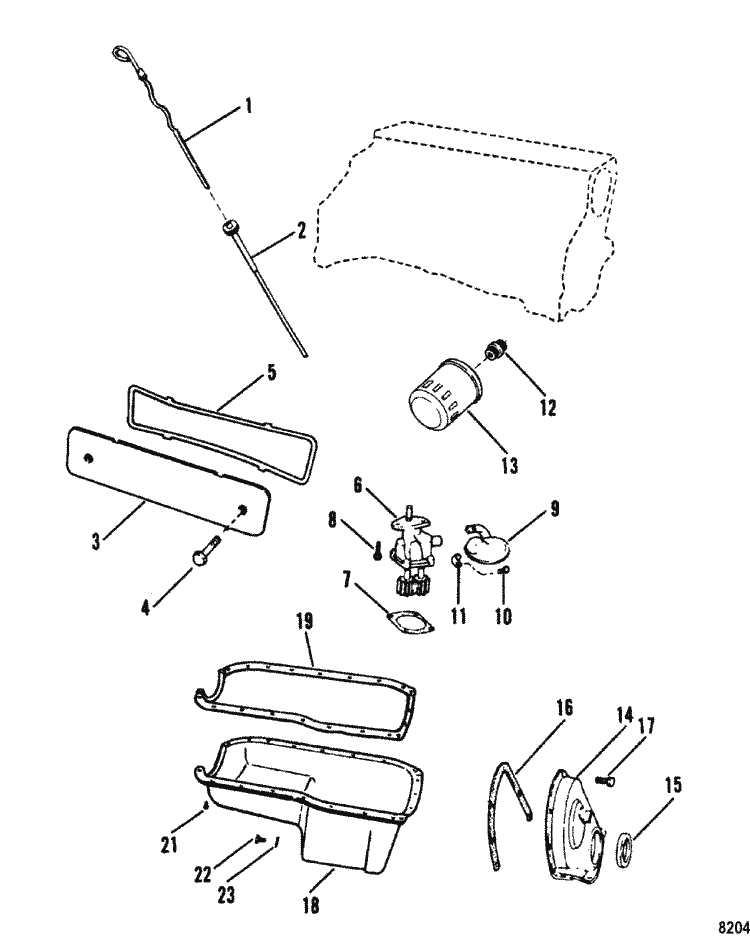 1
2
5
12
13
3
6
8
9
4
7
11
10
19
16
14
17
15
21
22
23
18
8204