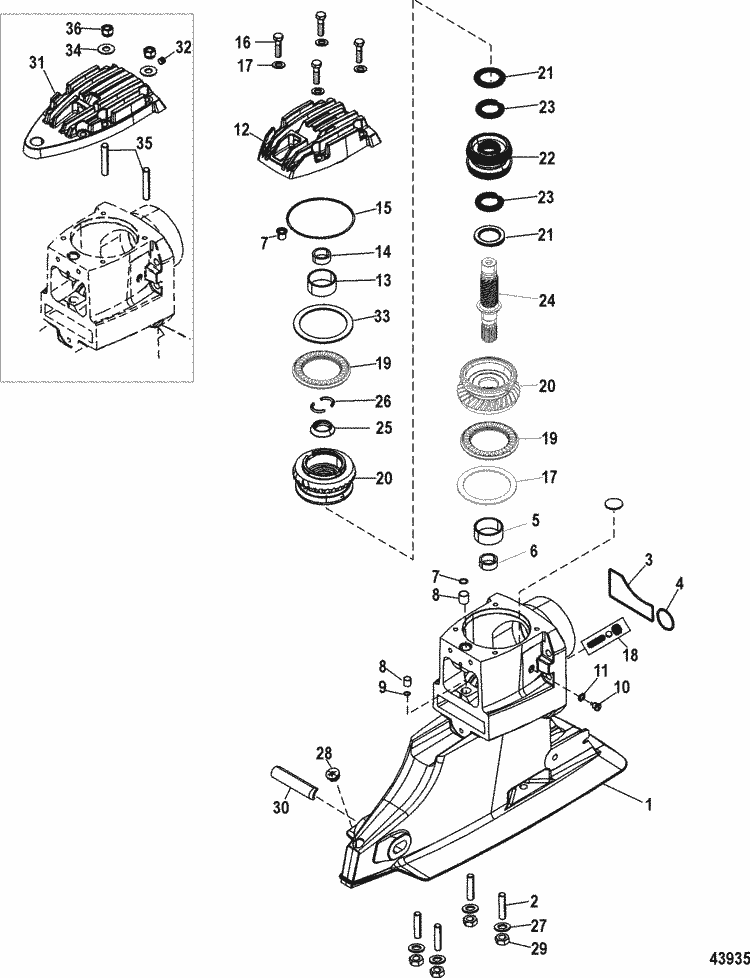 36
34
32
31
35
16
17
12
15
7
14
13
33
19
26
25
20
21
23
22
23
21
24
20
19
17
5
6
7
8
3
4
18
8
9
11
10
28
30
1
2
27
29
43935