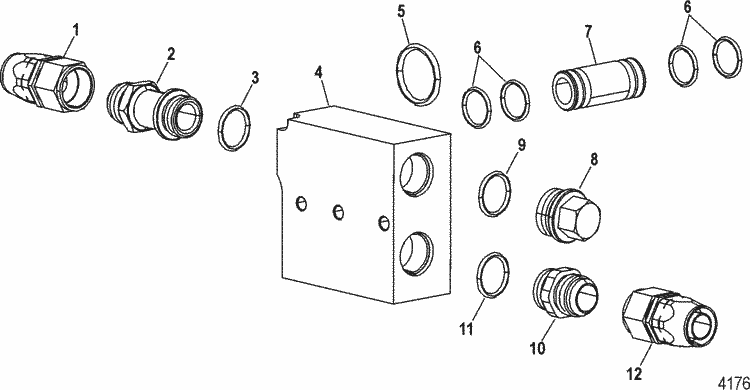 1
2
3
4
5
6
7
6
9
8
11
10
12
4176