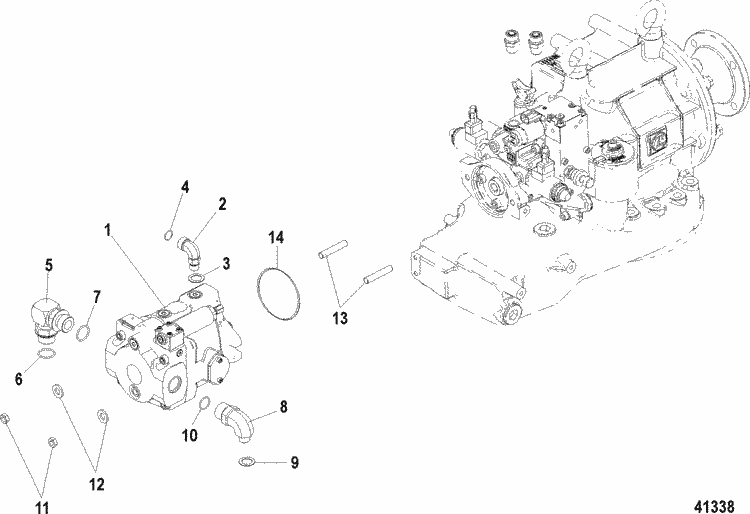 4
2
1
14
3
5
7
13
6
8
10
9
12
11
41338