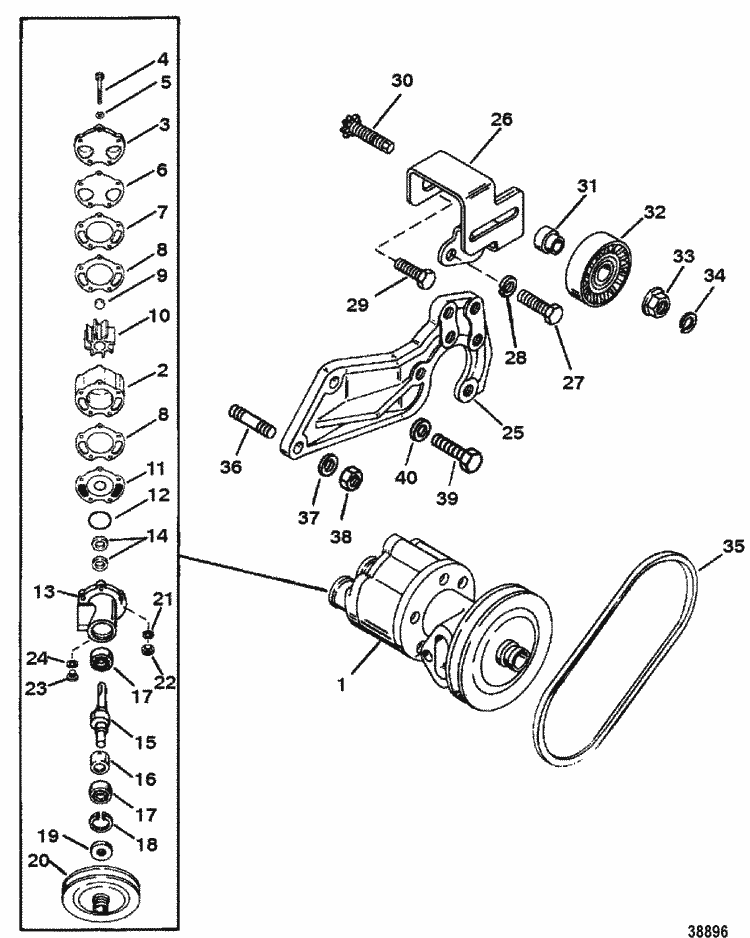 4
5
3
6
7
8
9
10
2
8
11
12
14
13
21
24
23
17
22
15
16
17
18
19
20
30
26
31
32
33
34
29
28
27
25
36
40
39
37
38
35
1
38896