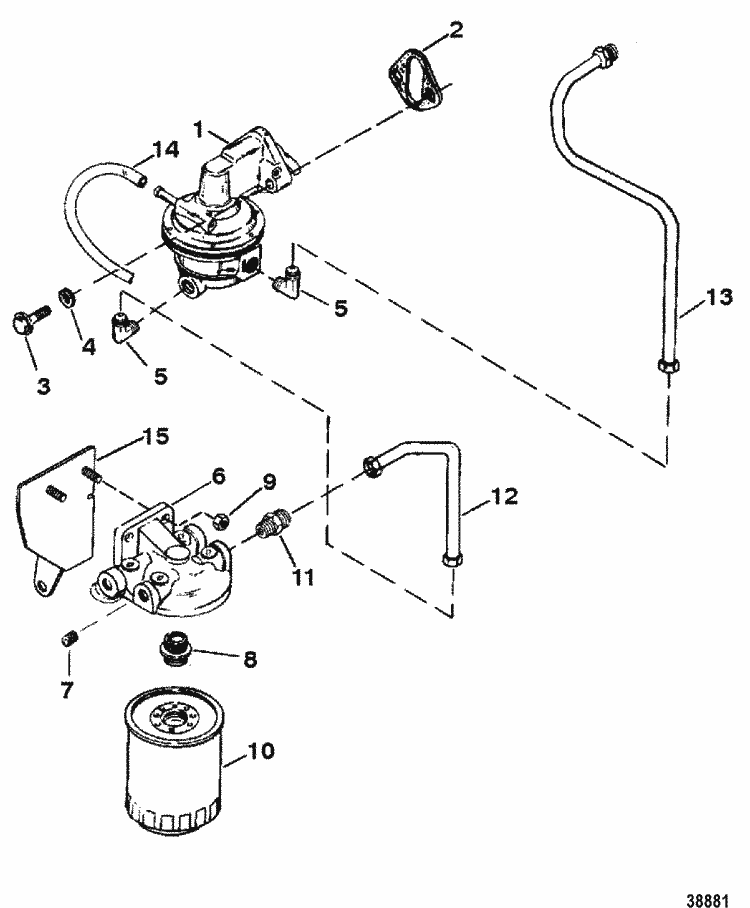 2
1
14
13
5
4
3
5
15
6
9
12
11
7
8
10
38881