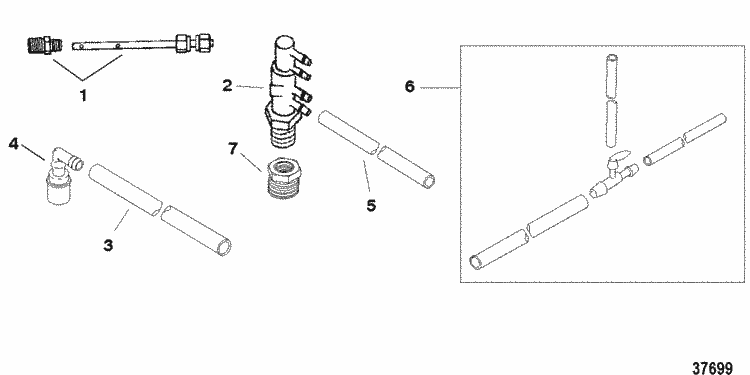 1
2
6
4
7
5
3
37699