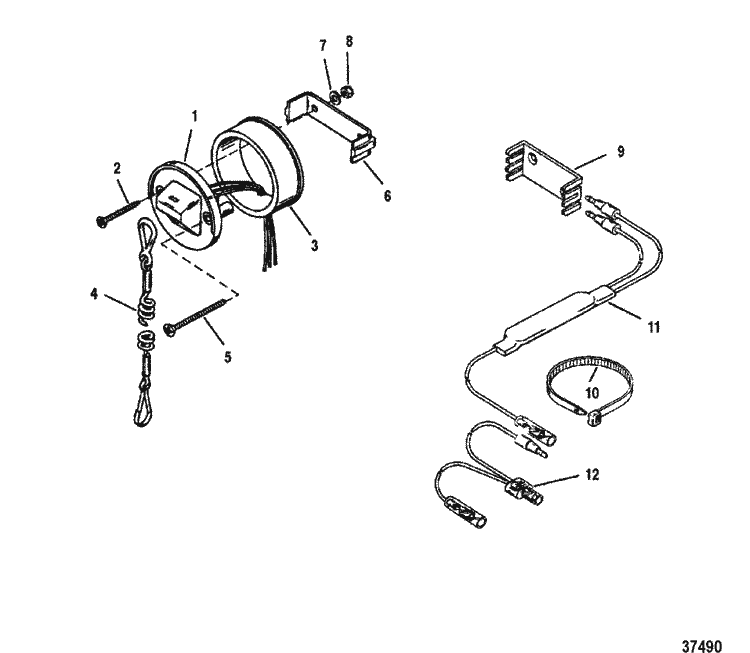 7
8
1
2
6
3
9
4
5
11
10
12
37490