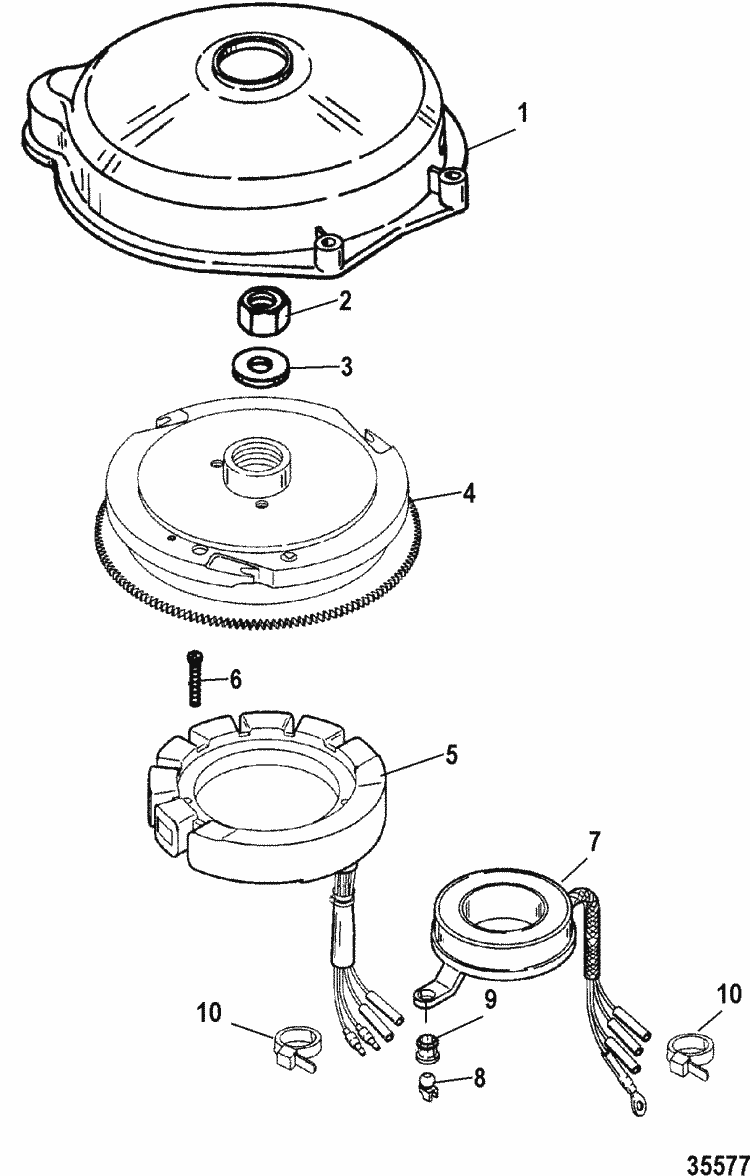 1

2

3

4

6

5

7

10

9

10

8

35577