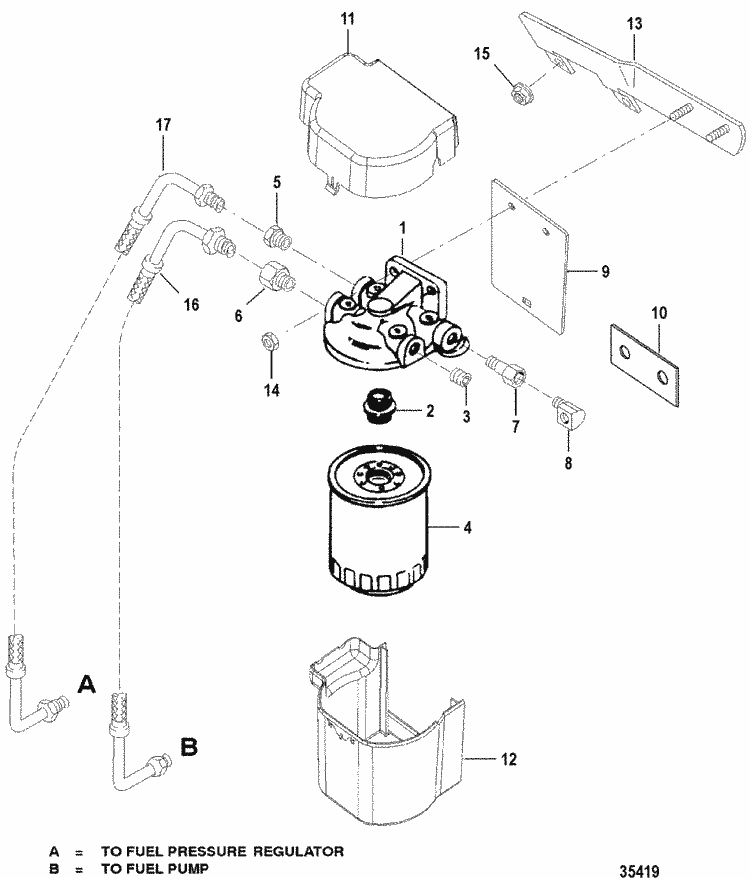 11

13

15

17

5

1

9

16

6

10

14

2

3

7

8

4

A

B

12

A = TO FUEL PRESSURE REGULATOR
B = TO FUEL PUMP

35419