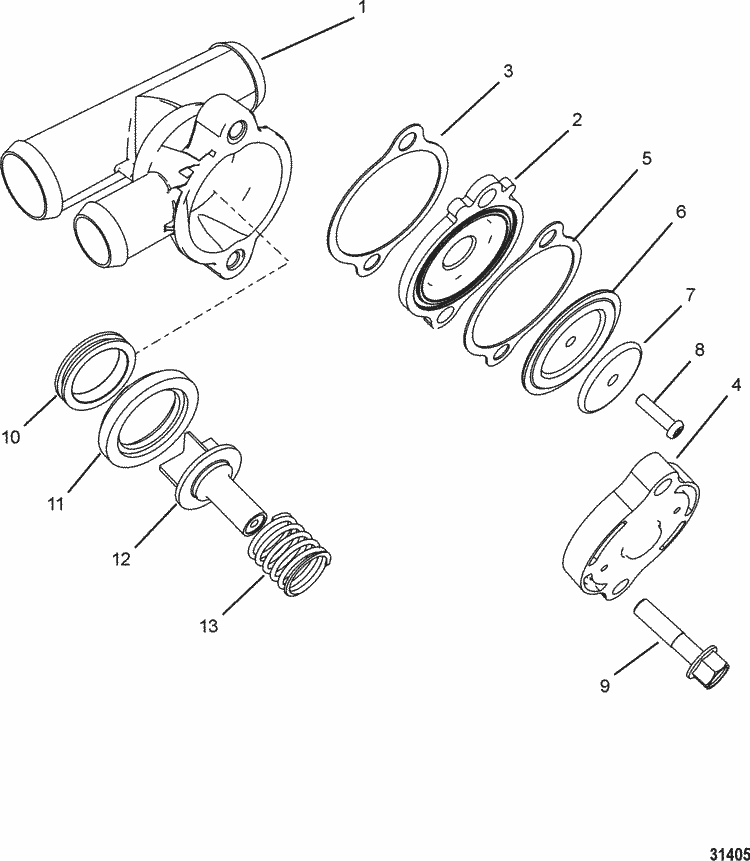 1
3
2
5
6
7
8
4
10
11
12
13
9
31405