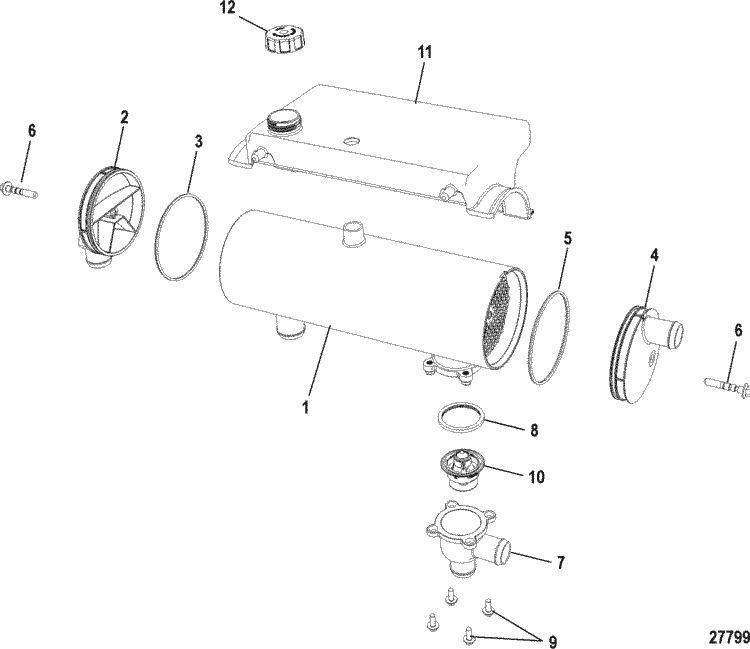 12
11
6
2
3
5
4
6
1
8
10
7
9
27799