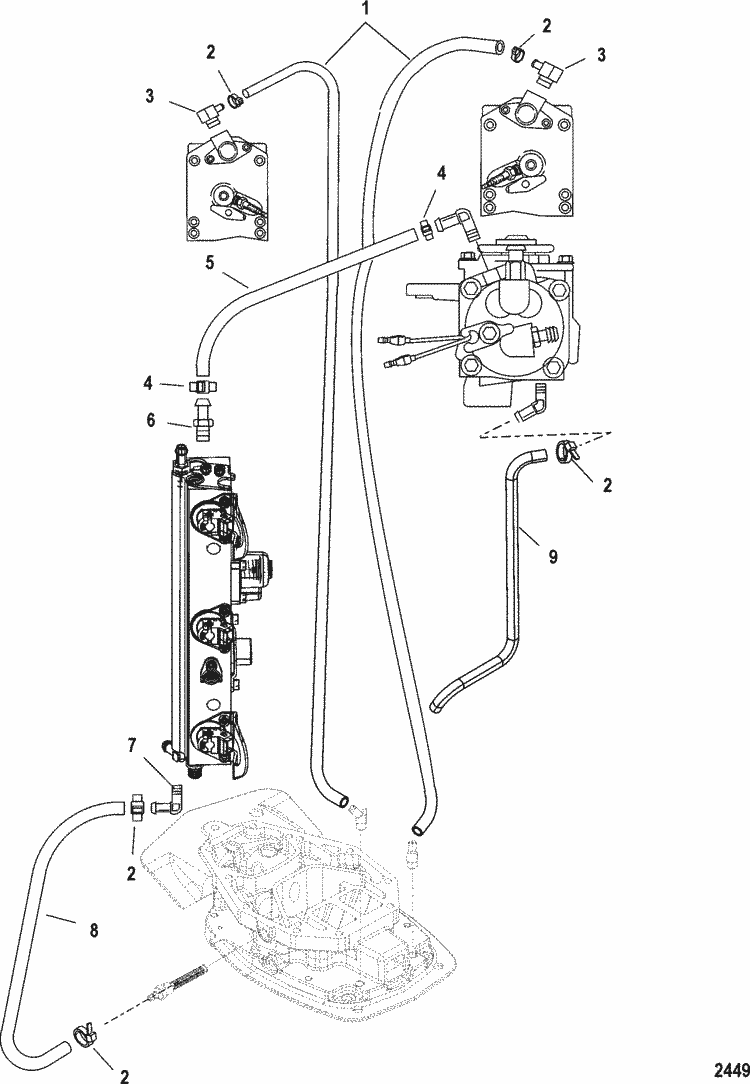 1
2
2
3
3
4
5
4
6
2
9
7
2
8
2
2449