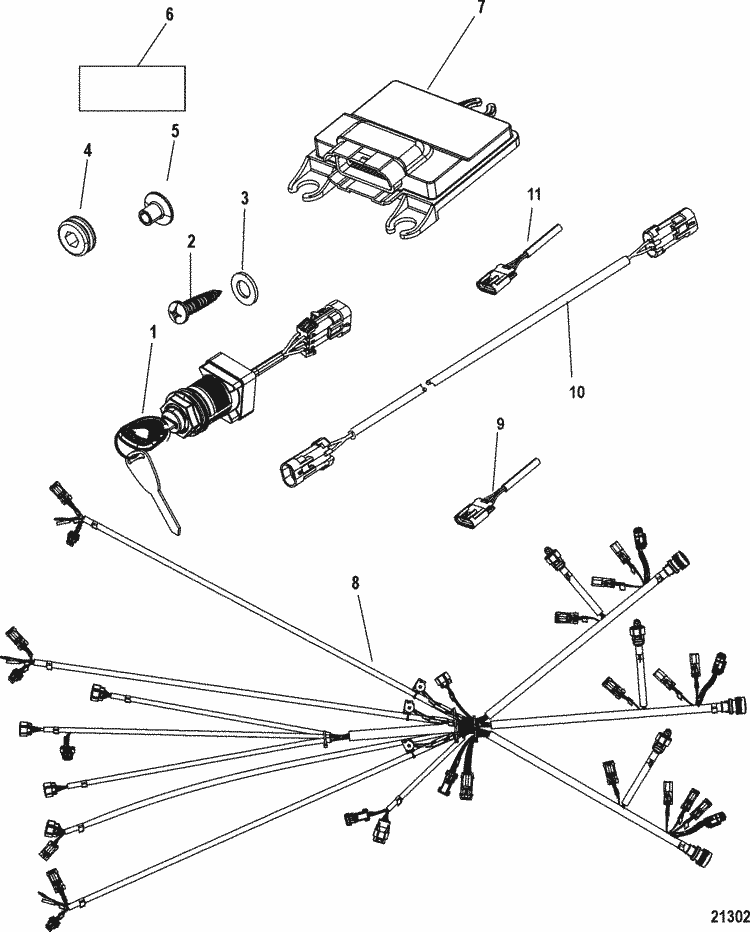 6
7
4
5
3
2
11
1
10
9
8
21302