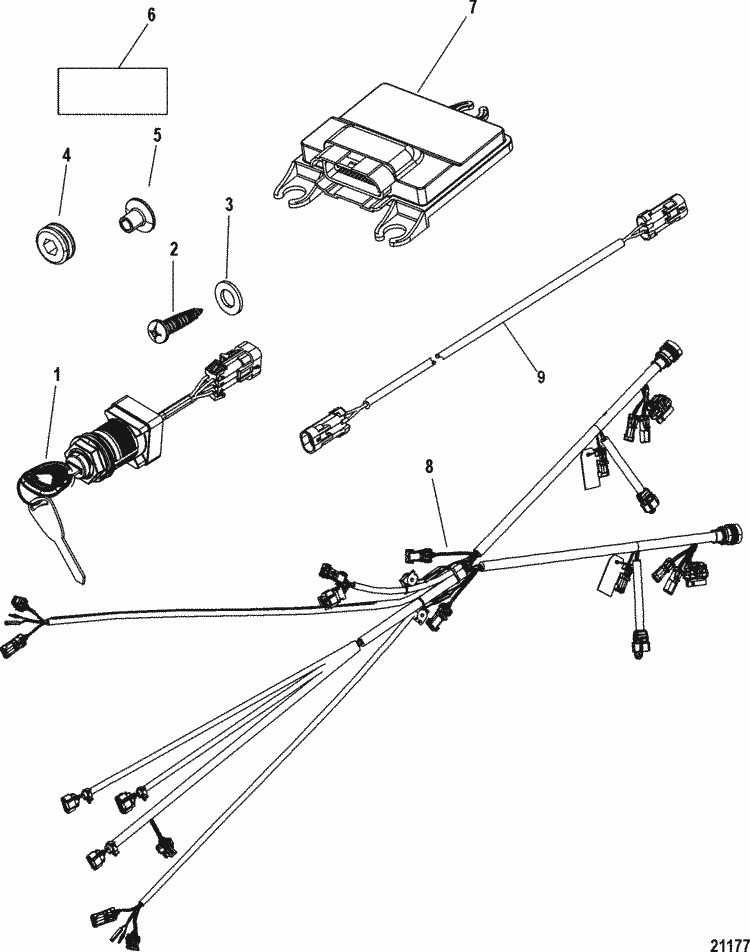 6

7

4

5

3

2

1

9

8

21177