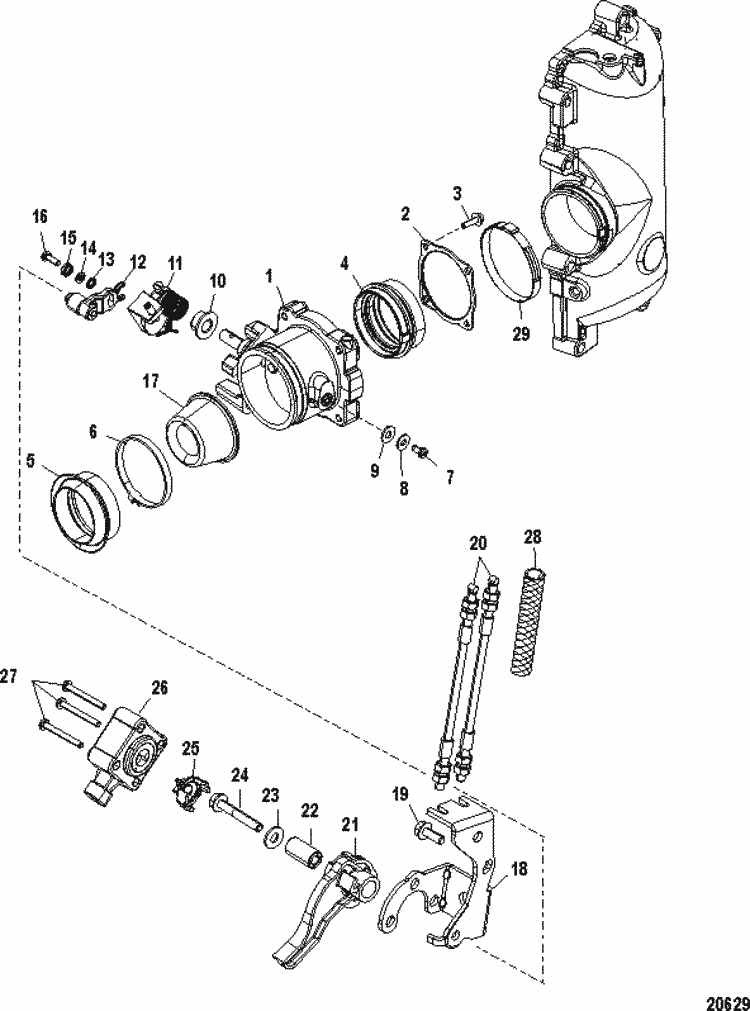 16
15
14
13
12
11
10
1
4
2
3
29
17
6
5
9
8
7
20
28
27
26
25
24
23
22
21
19
18
20629