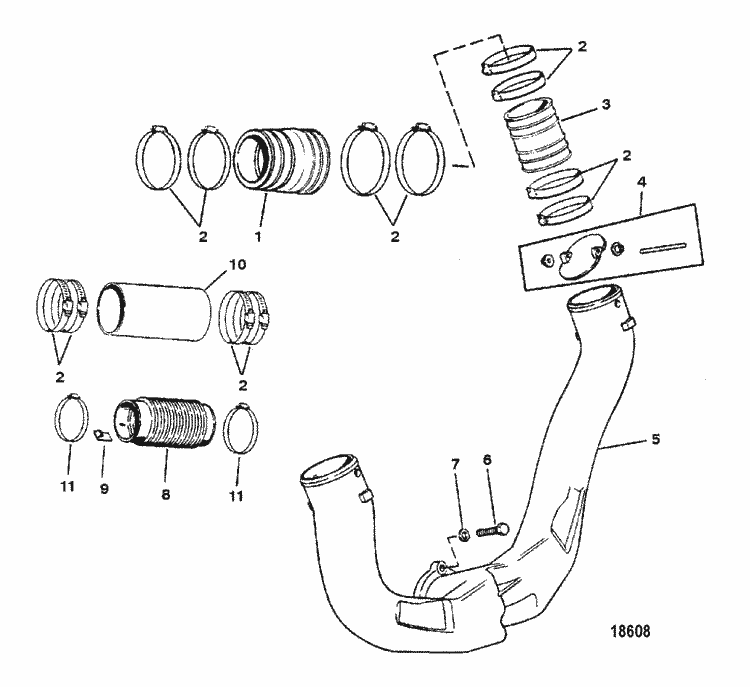 2
3
2
4
2
1
2
10
2
2
5
7
6
11
9
8
11
18608