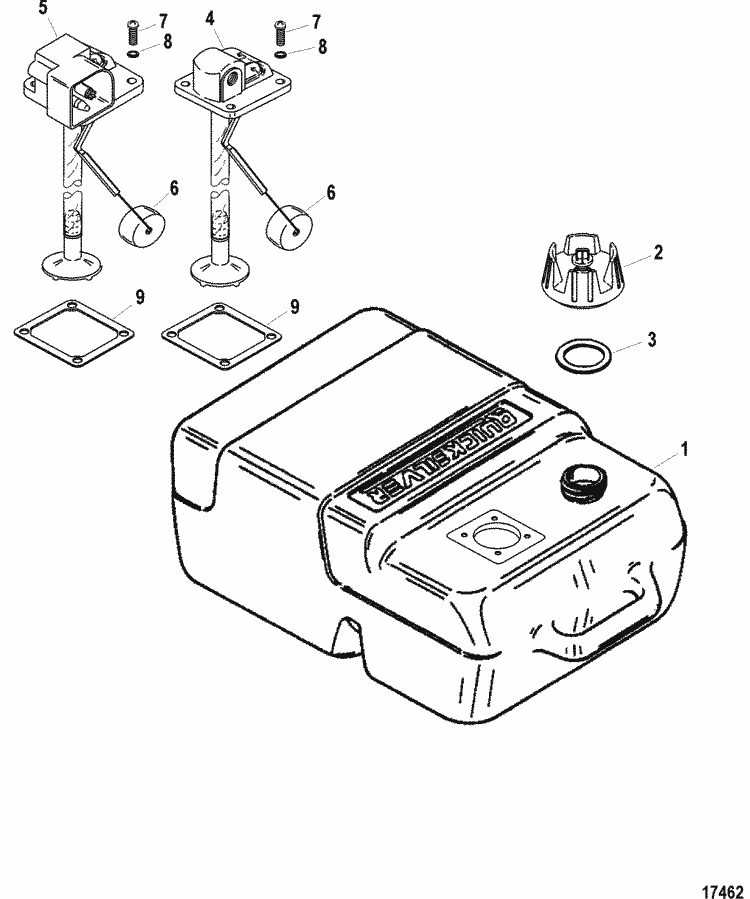 5
7
8
4
7
8
6
6
2
9
9
3
QUICKSILVER
1
17462