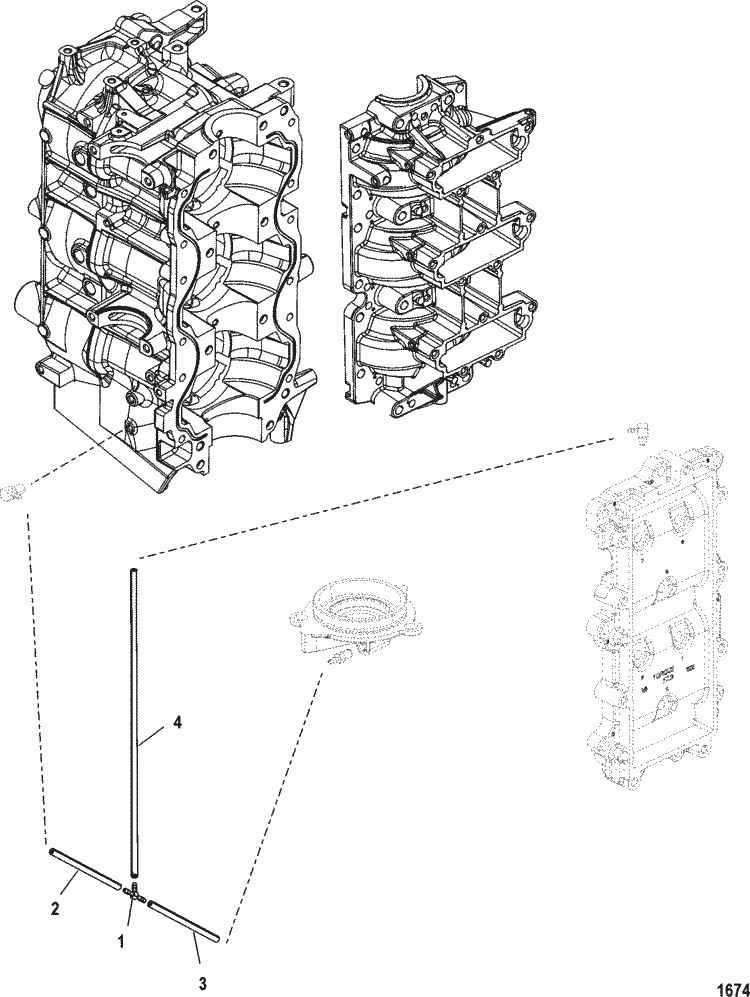 4

2

1

3

1674