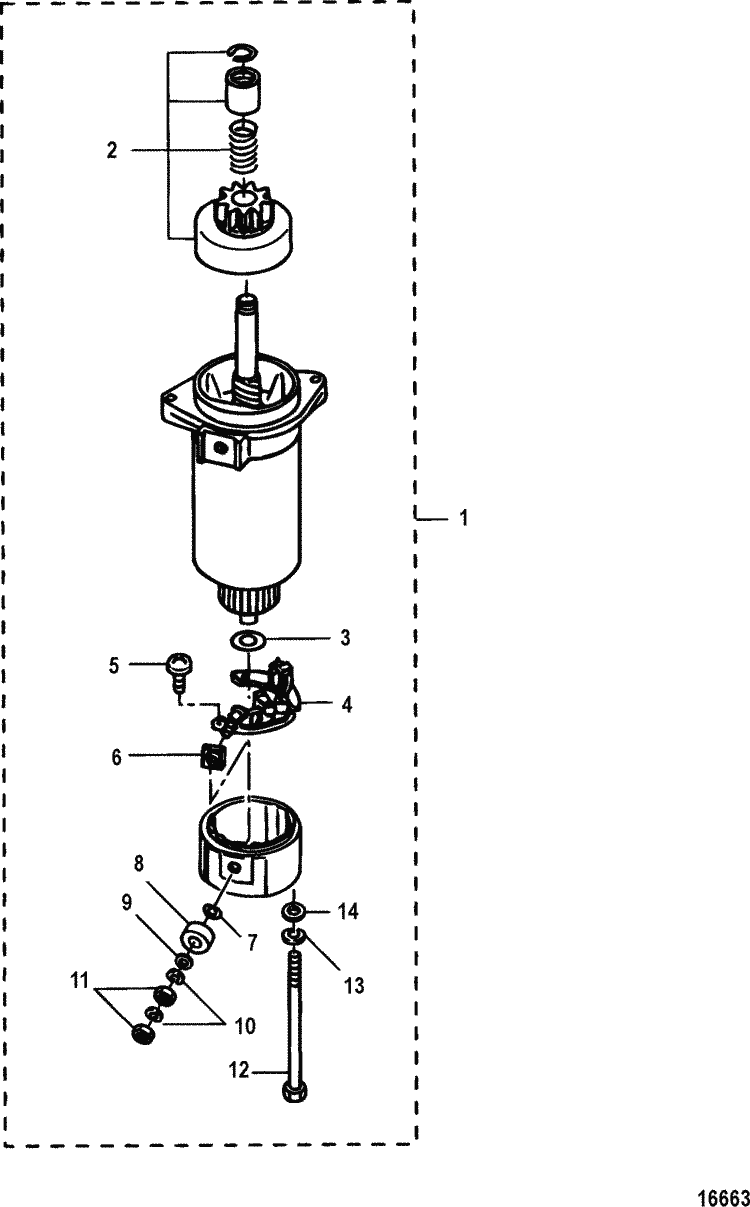 2

1

3

5

4

6

8

9

7

14

13

11

10

12

16663