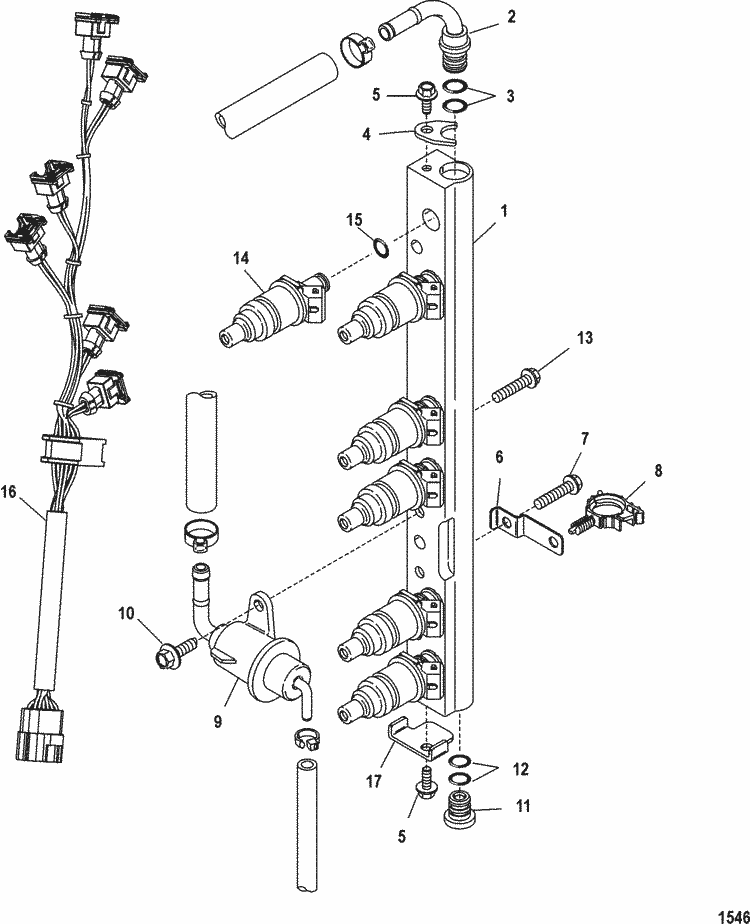 2
5
3
4
15
1
14
13
7
6
8
16
10
9
17
12
5
11
1546