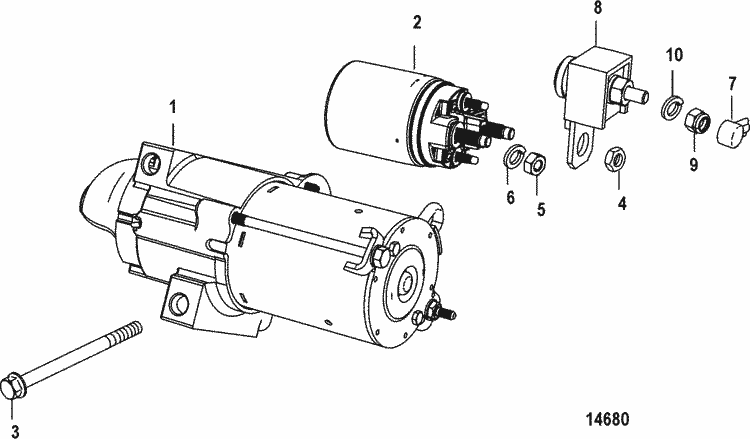 2
8
10
7
1
6
5
4
9
3
14680