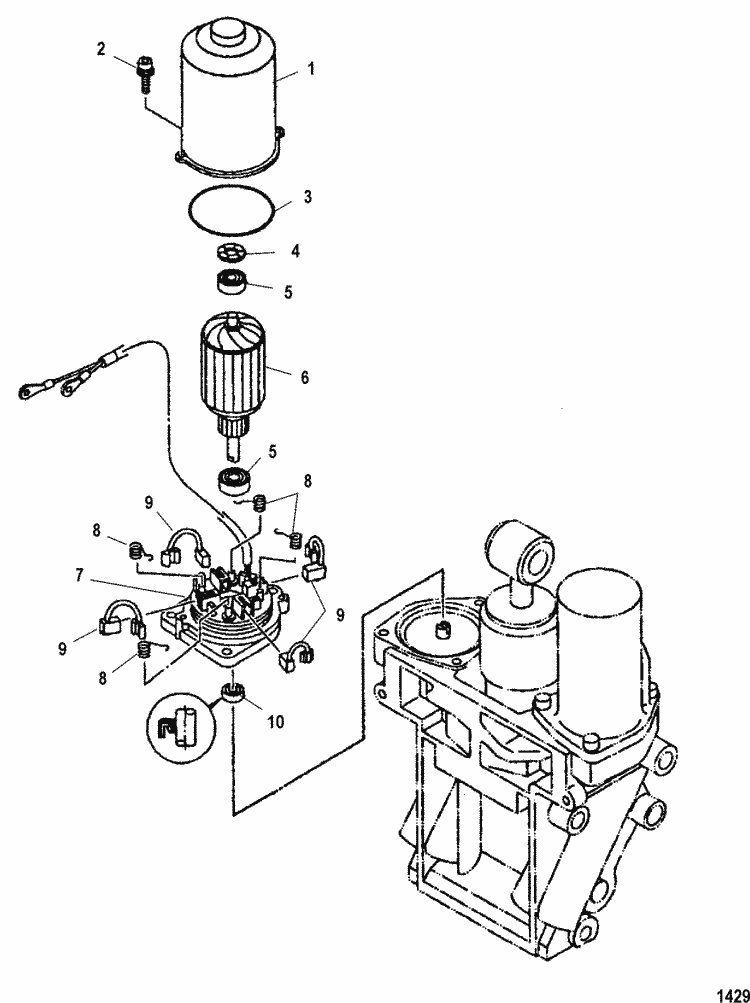 2
1
3
4
5
6
5
8
9
8
7
9
9
8
10
1429