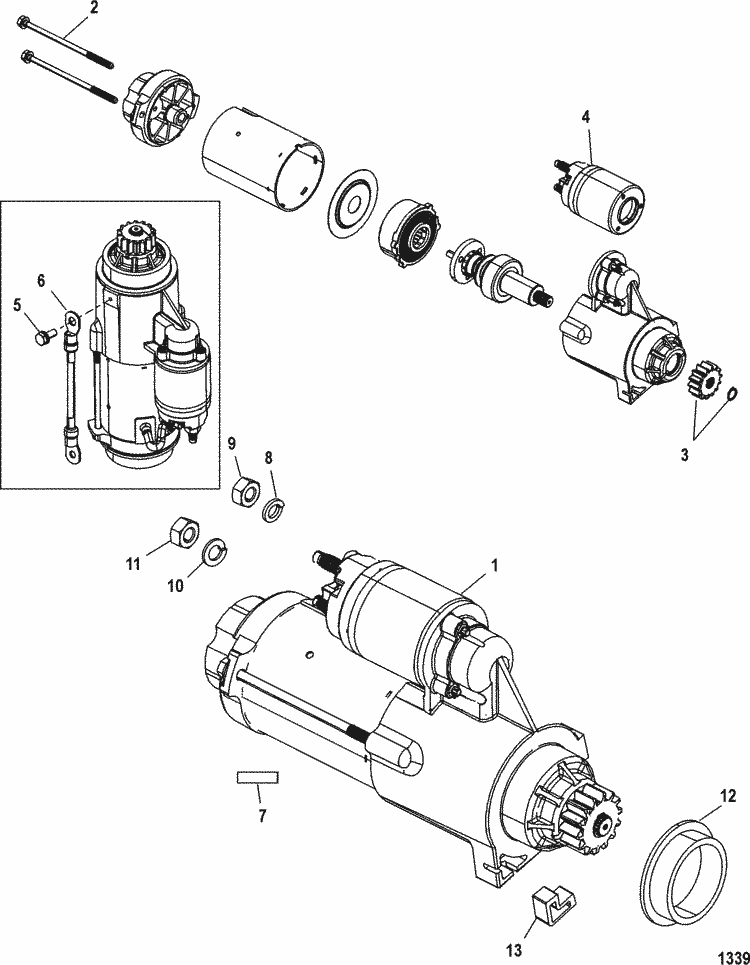 2
4
6
5
3
9
8
11
10
1
7
12
13
1339