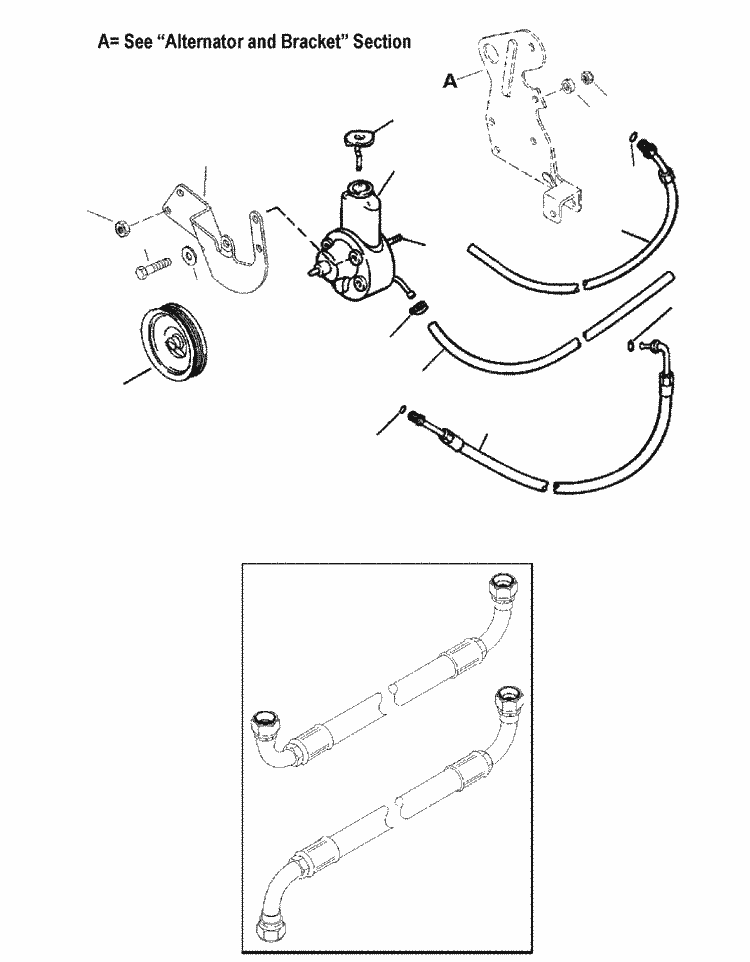 A= See "Alternator and Bracket" Section

A