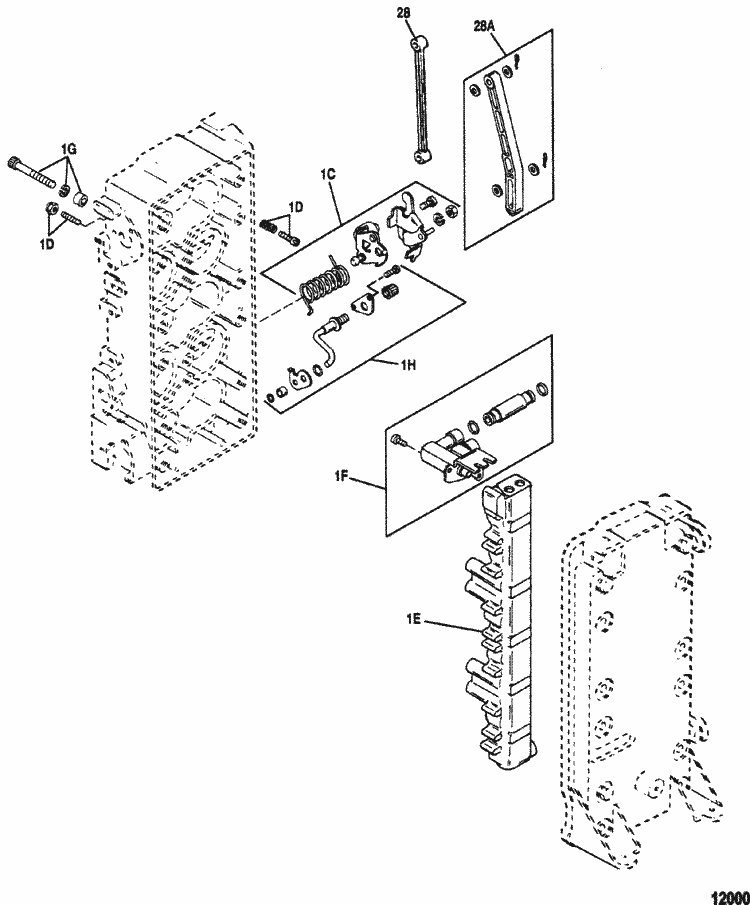 28
28A
1G
1C
1D
1D
1H
1F
1E
12000