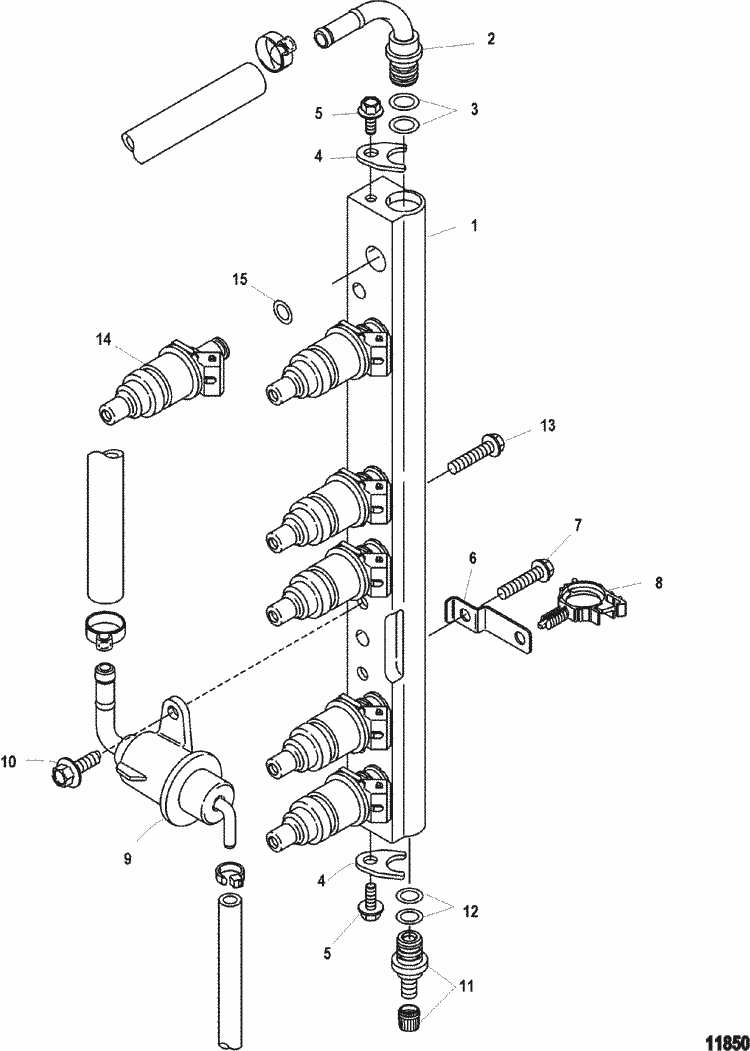 2
5
3
4
1
15
14
13
7
6
8
10
9
4
12
5
11
11850