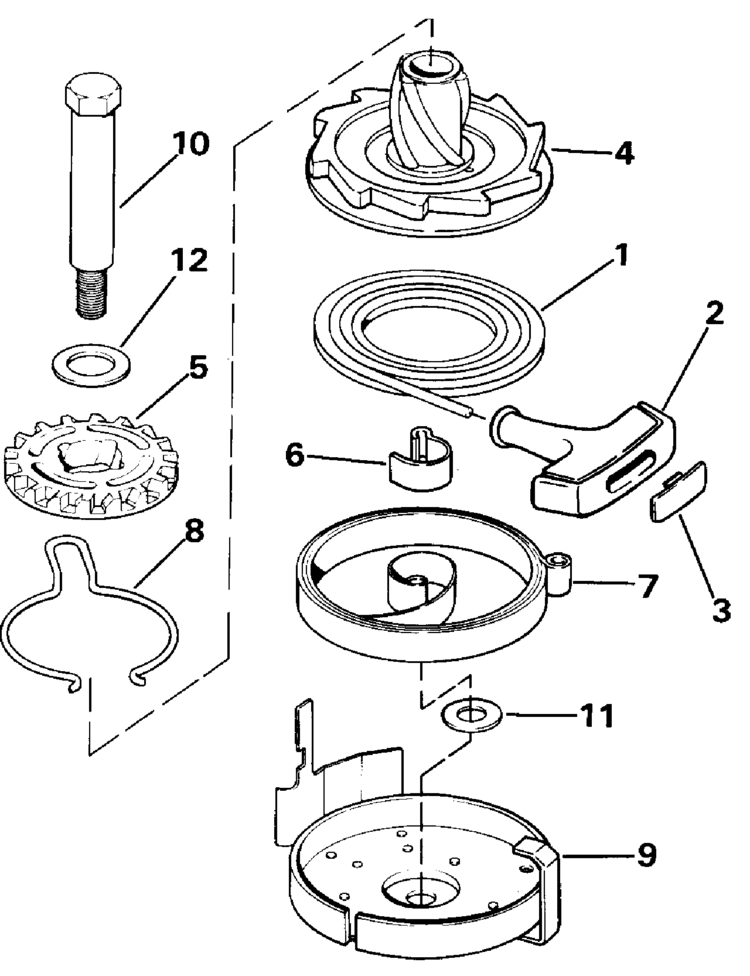 10
4
12
1
2
5
6
8
7
3
11
9