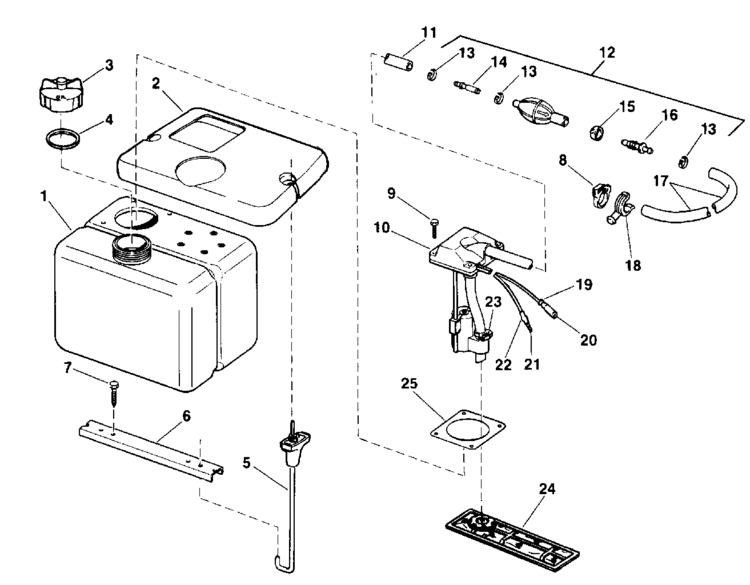 11
12
13
14
13
3
2
15
16
13
4
8
17
9
1
10
18
19
23
20
22
21
7
25
6
5
24