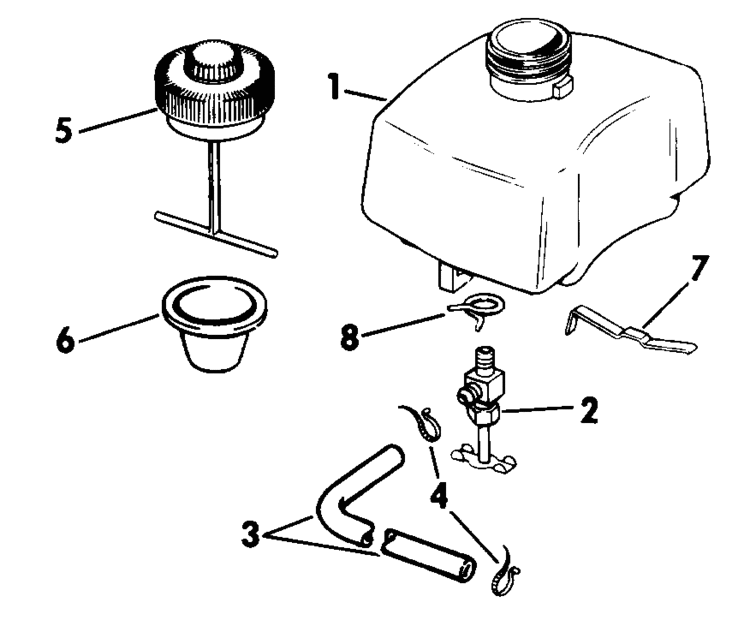 1
5
6
8
7
2
4
3