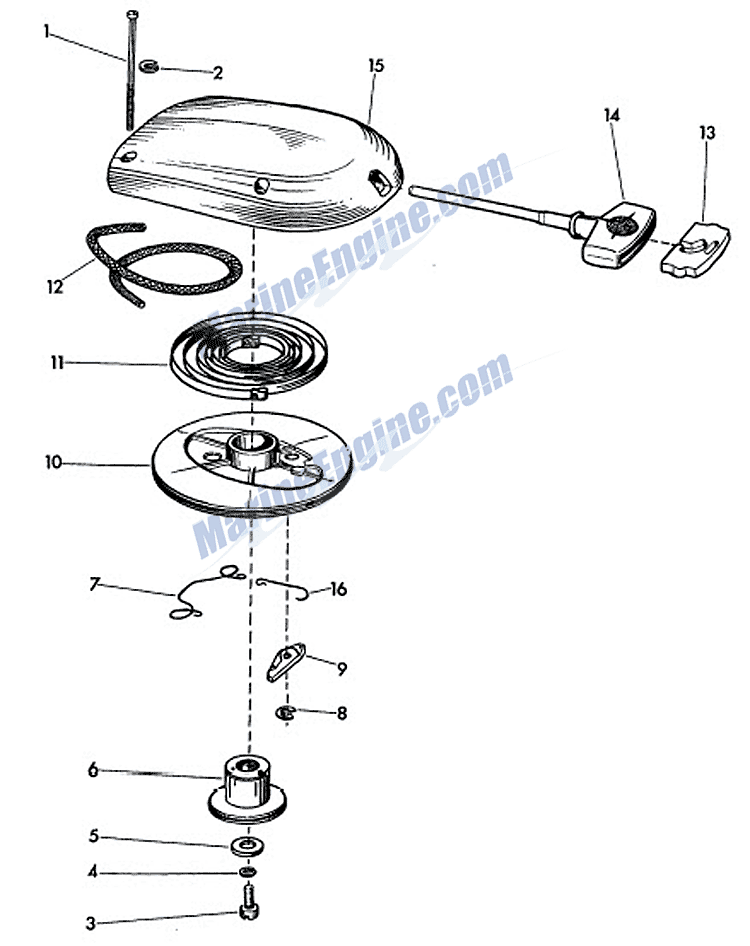 1
2
15
14
13
MarineEngine.com
12
11
MarineEngine.com
10
7
16
9
8
6
5
4
3