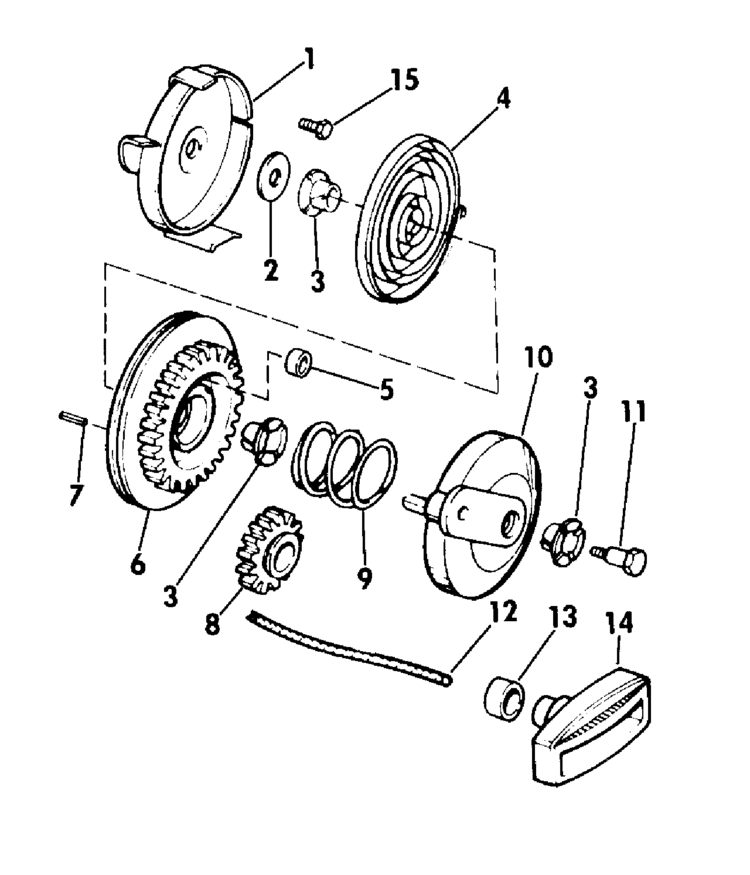 1
15
4
2
3
10
5
3
11
7
6
3
9
8
12
13
14