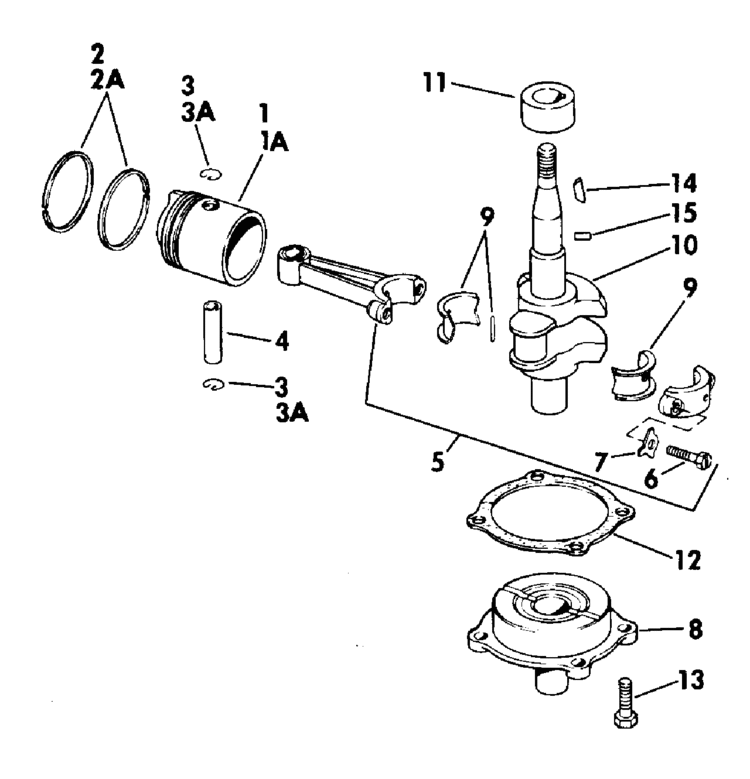 2
2A
3
3A
1
1A
11
14
15
10
9
9
4
3
3A
5
7
6
12
8
13