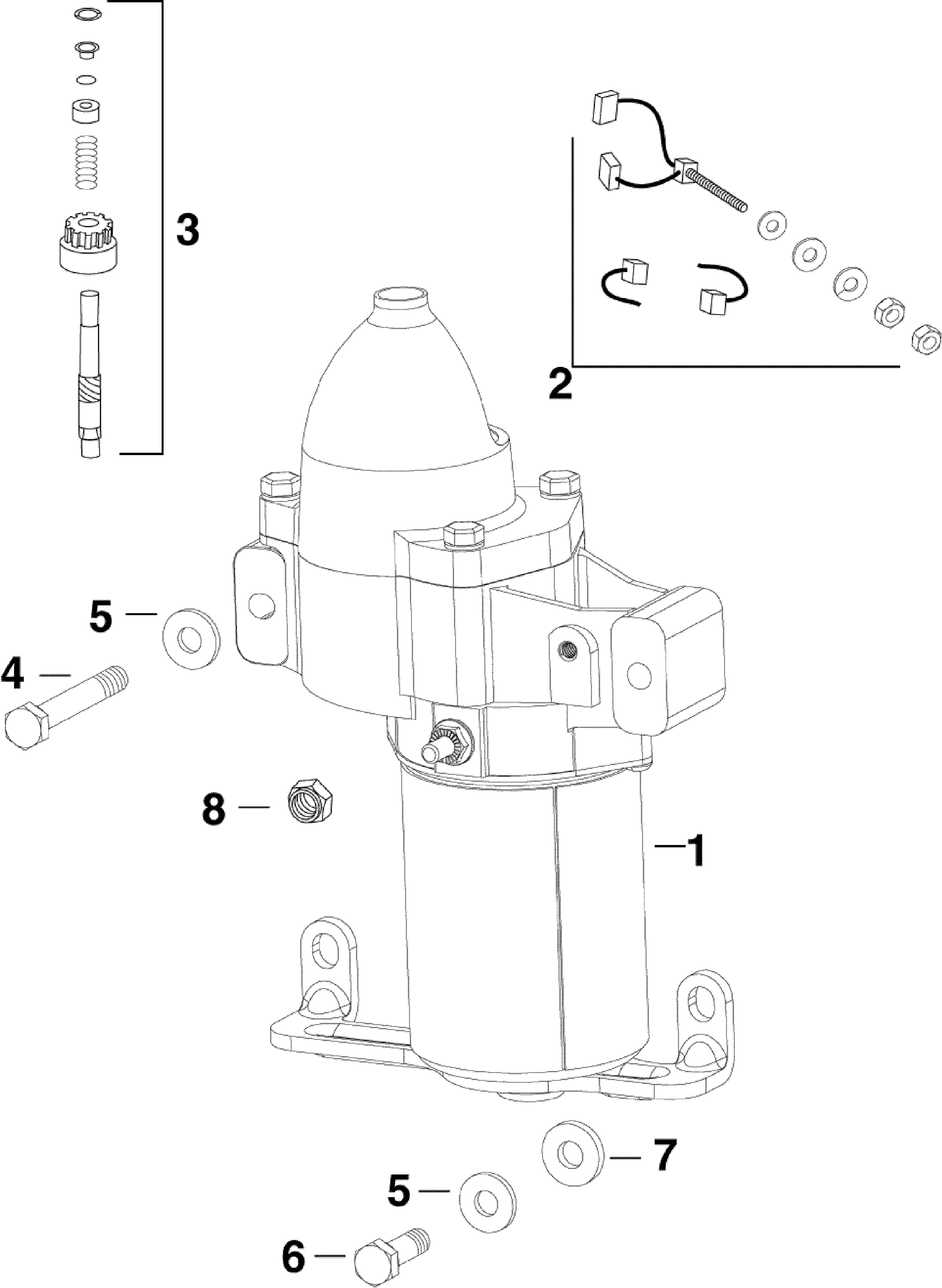 3

2

5

4

8

1

7

5

6