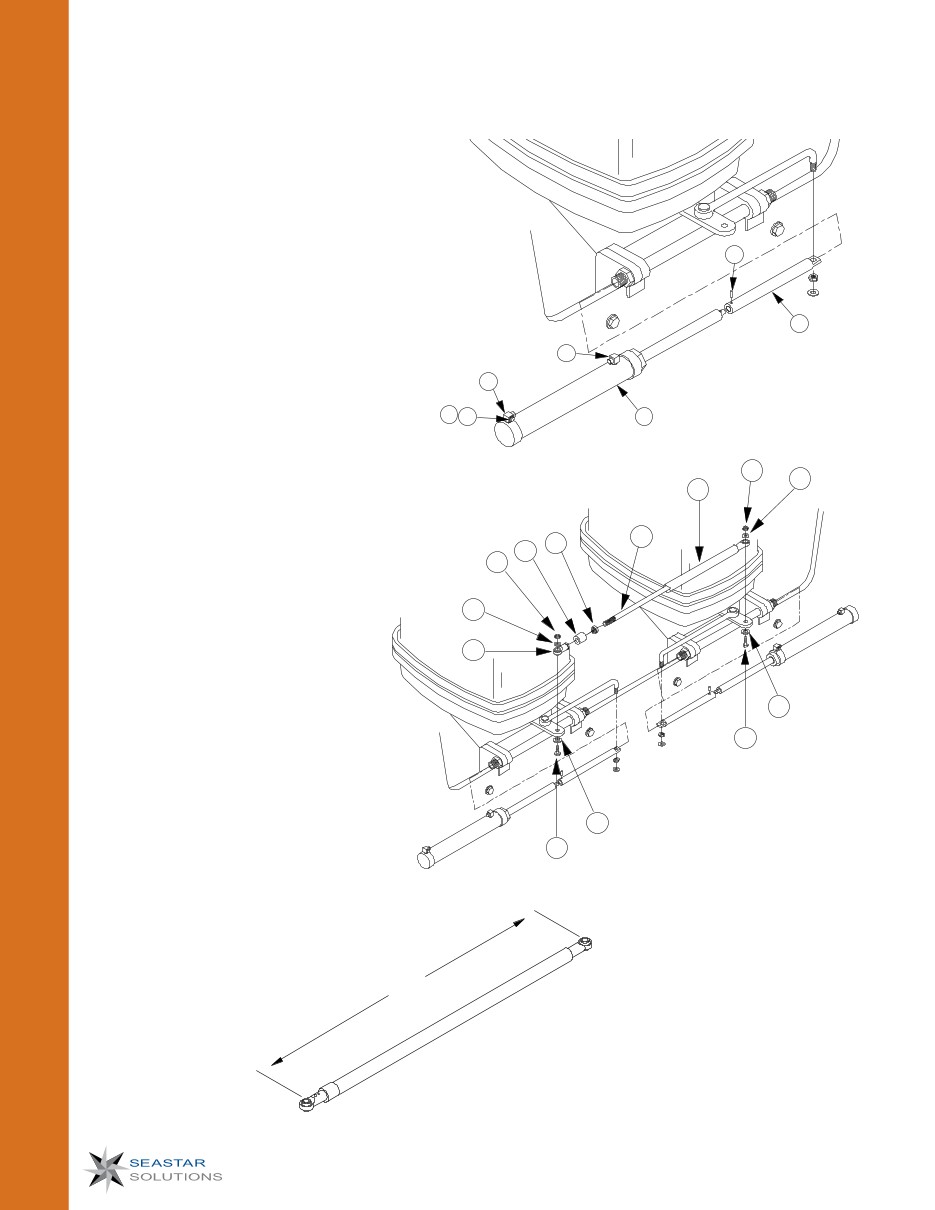 SEASTAR
SOLUTIONS