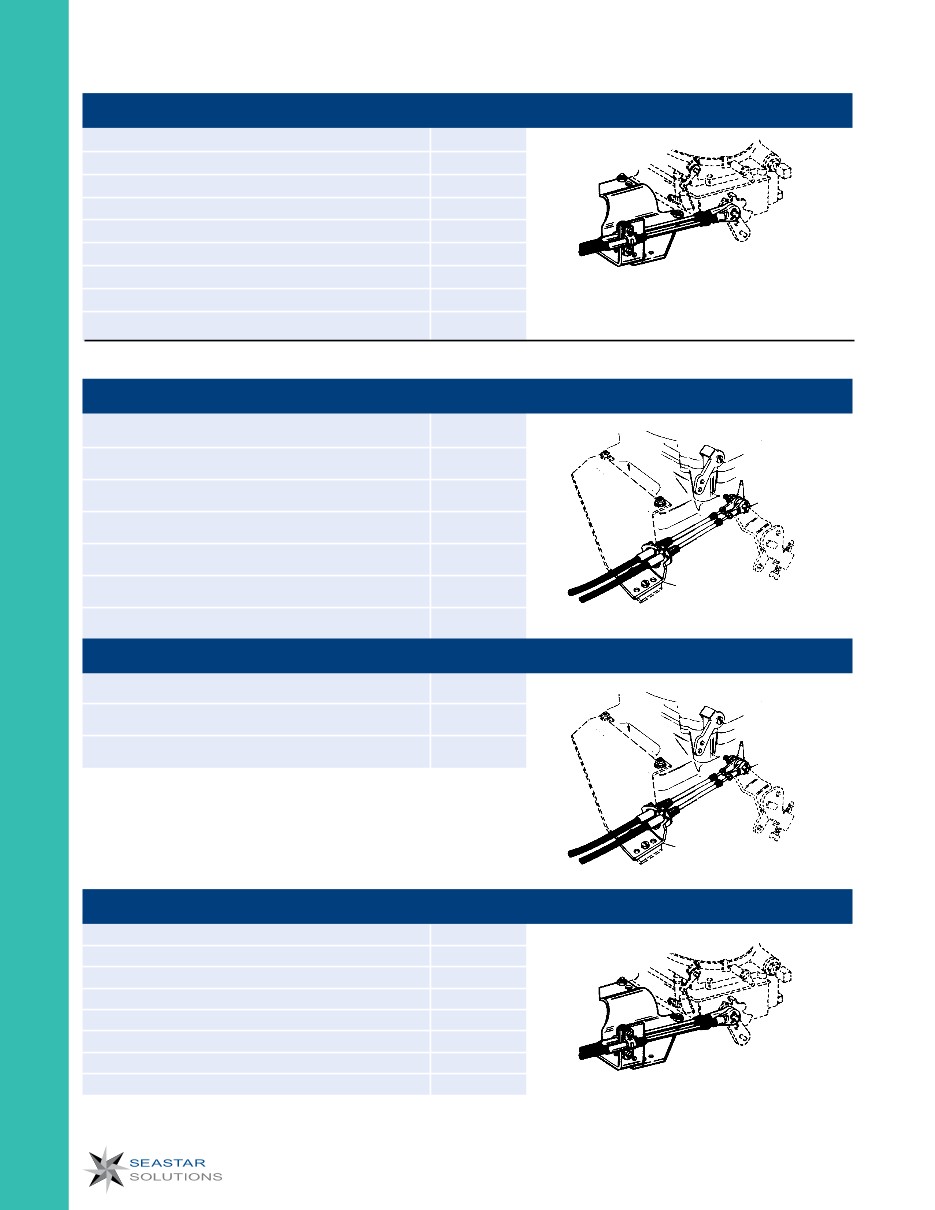 SEASTAR
SOLUTIONS