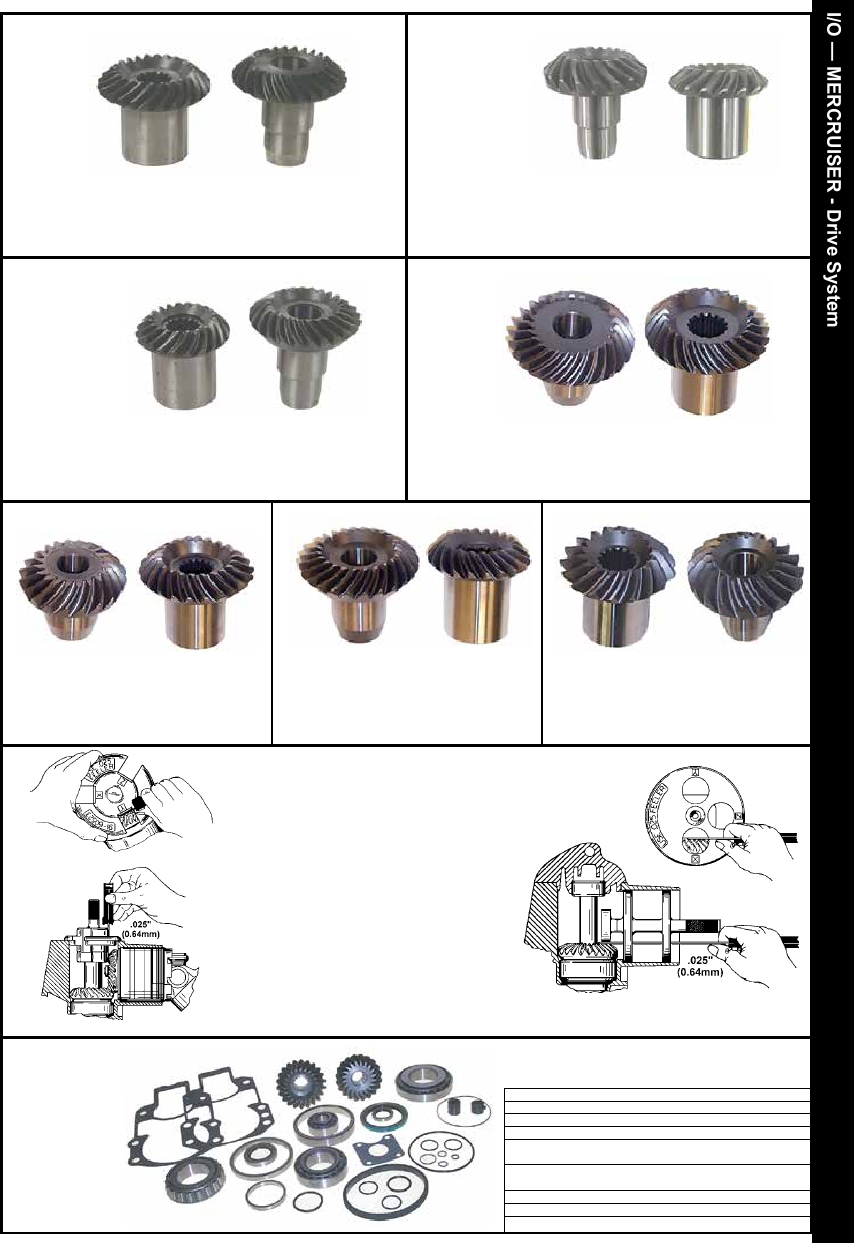 I/O — MERCRUISER - Drive System

.025" (0.64mm)

.025" (0.64mm)