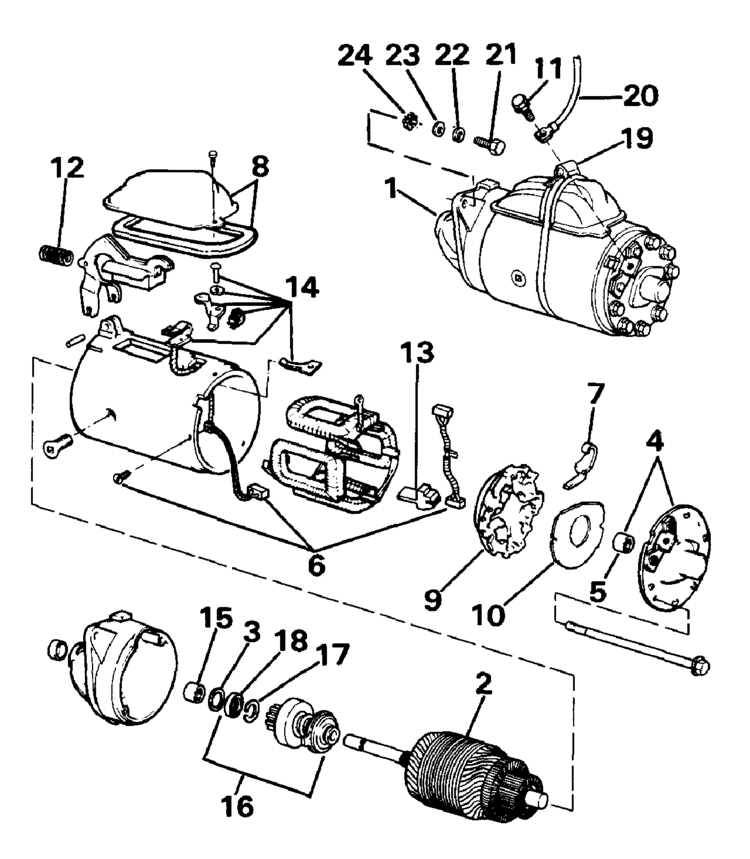 24 23 22 21 11 20
19
1
12
8
14
13
7
4
6
9
10
5
15 3 18 17
2
16