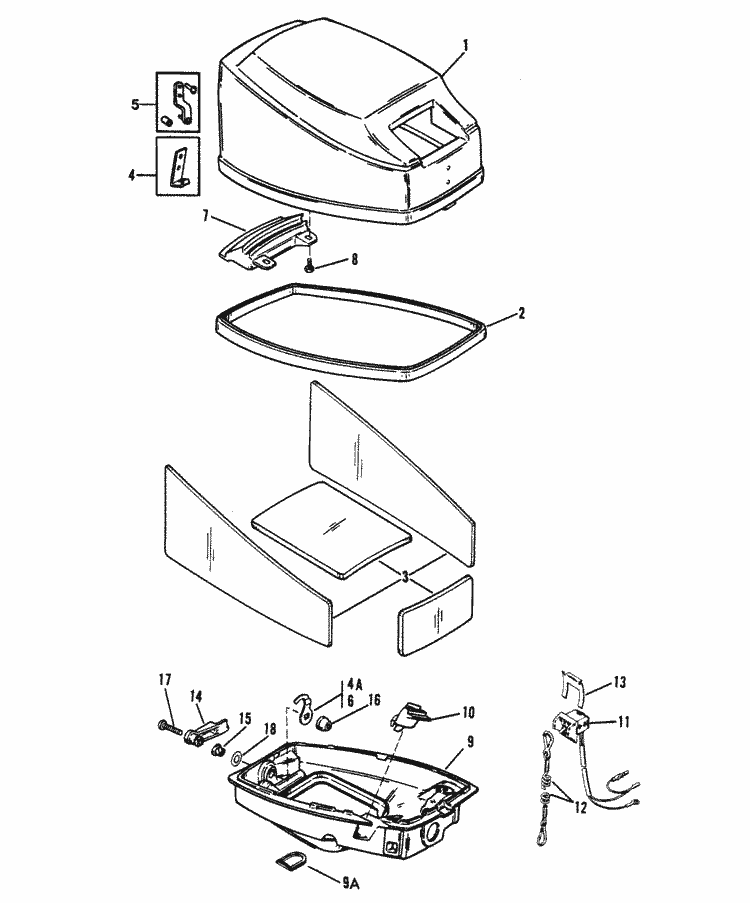 1
5
4
7
8
2
3
17
14
15
18
4A
6
16
10
9
13
11
12
9A