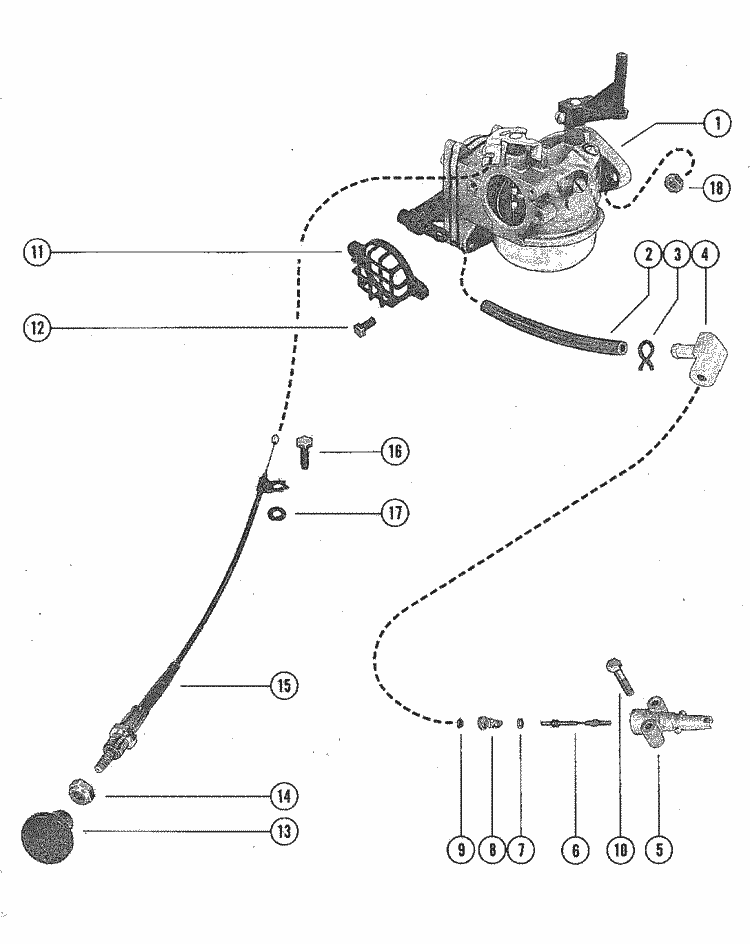 1
18
11
2
3
4
12
16
17
15
14
13
9
8
7
6
10
5