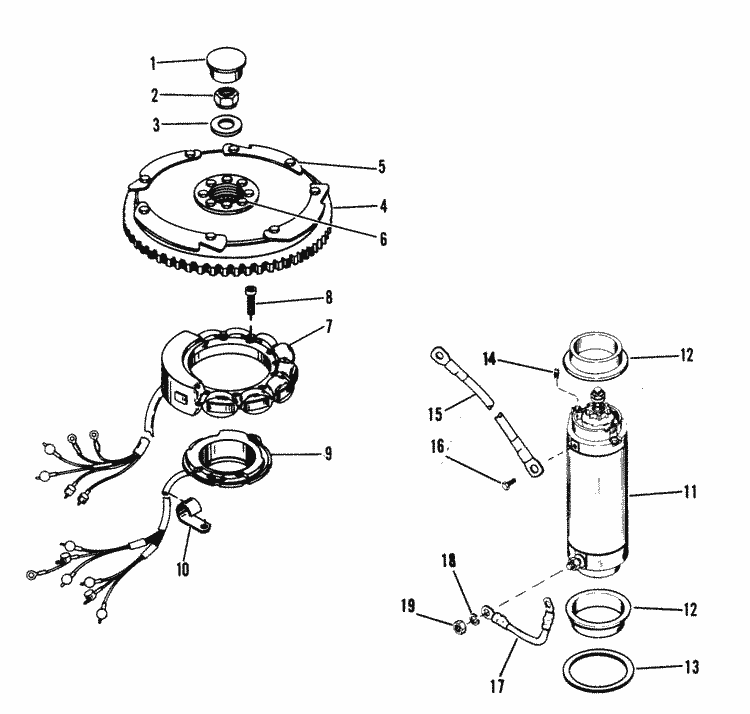 1
2
3
5
4
6
8
7
9
10
14
12
15
16
11
18
19
12
17
13